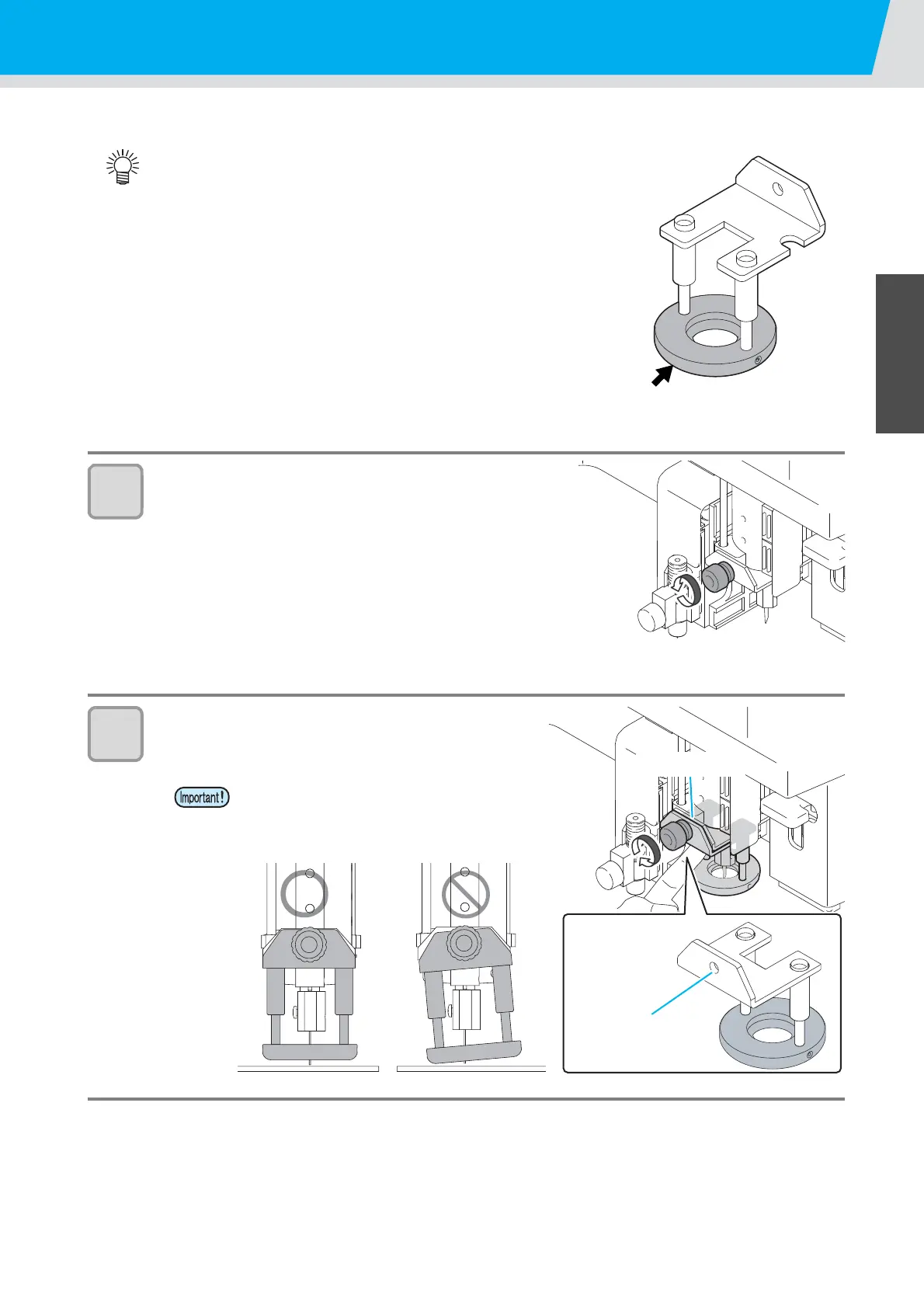 Important!