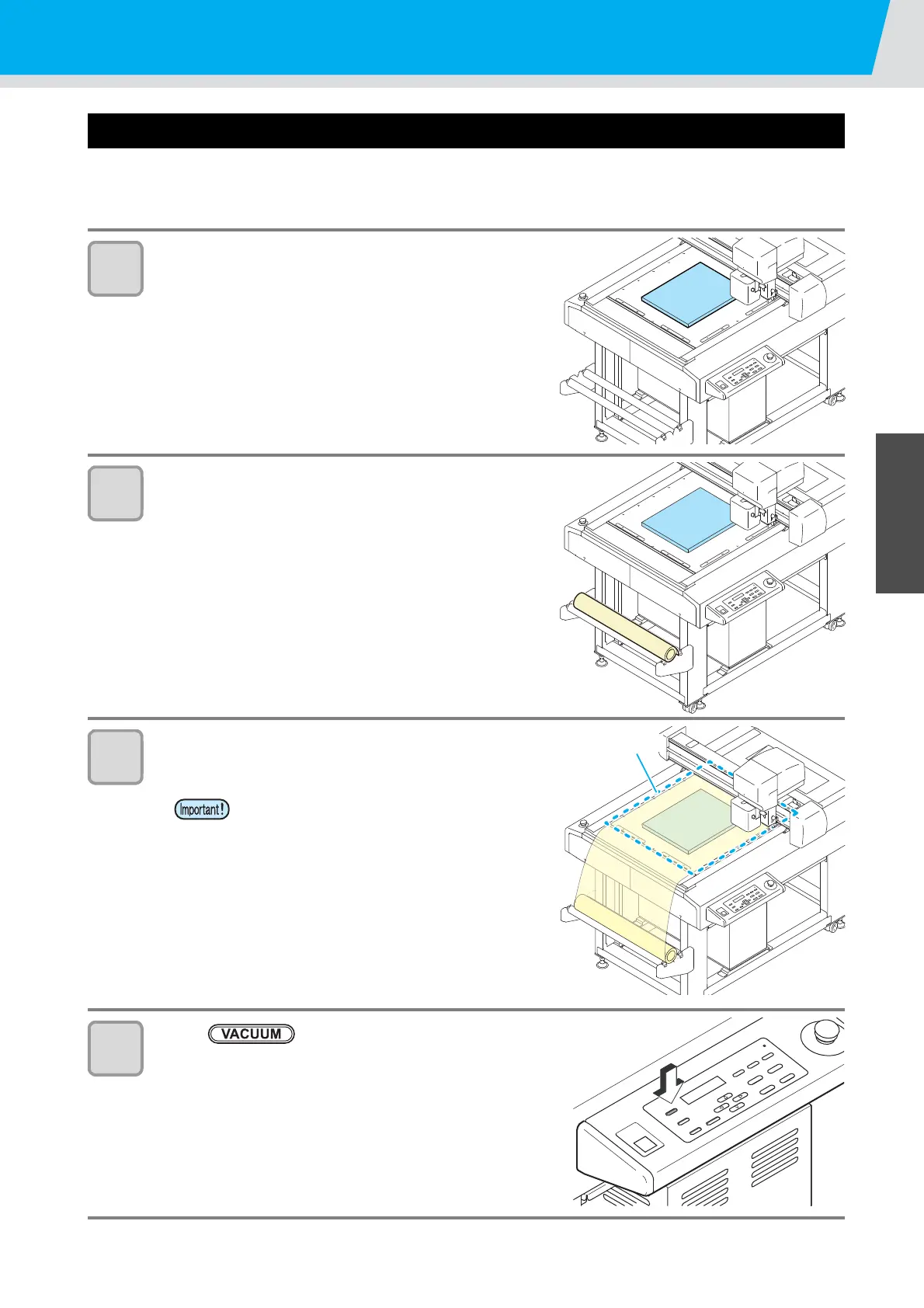 Important!

VACUUM