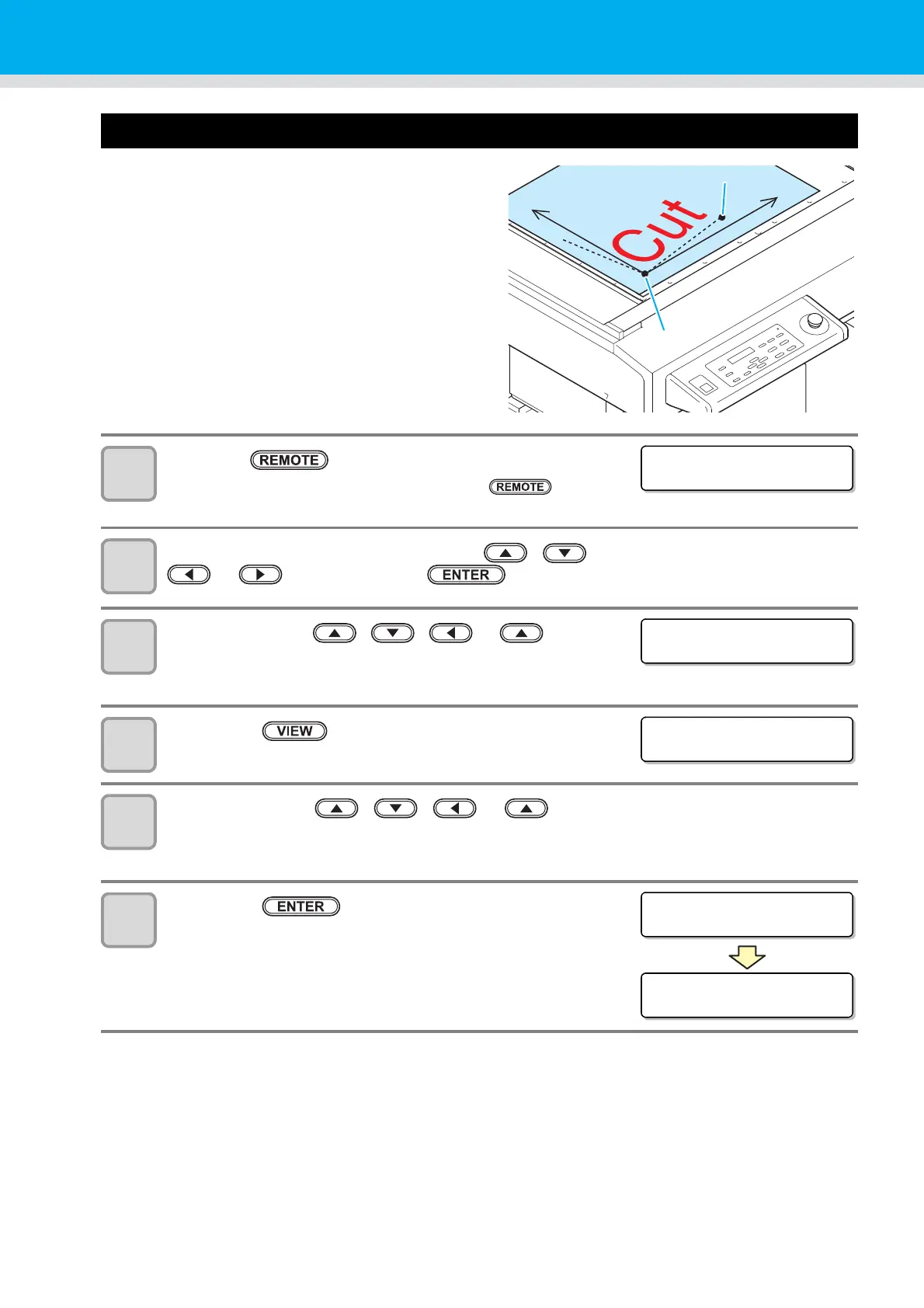 Cut

REMOTE

REMOTE

ENTER

VIEW

ENTER