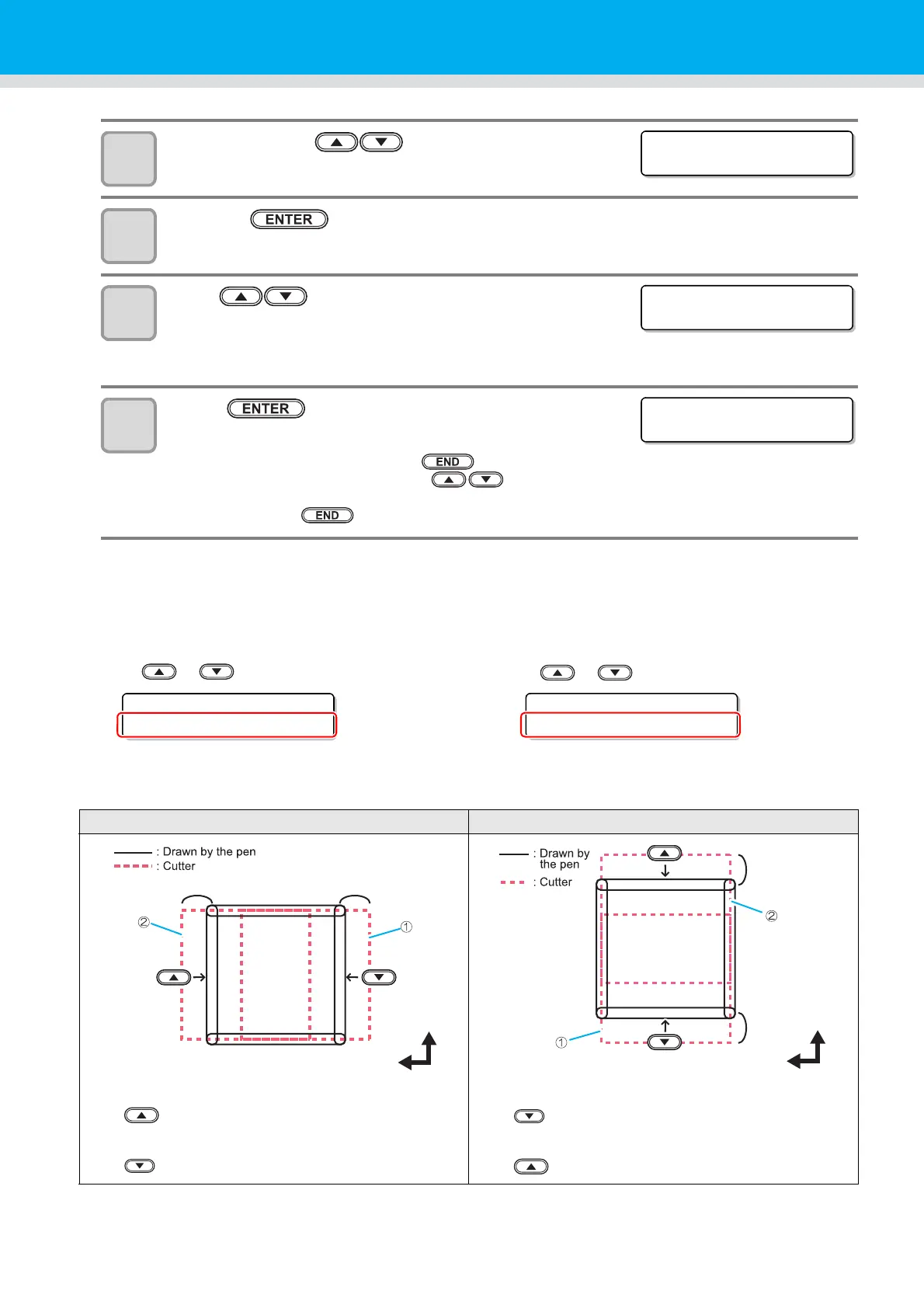 ENTER

ENTER

END

END

: Drawn by the pen
: Cutter

②

①

: Drawn by the pen
: Cutter

②

①