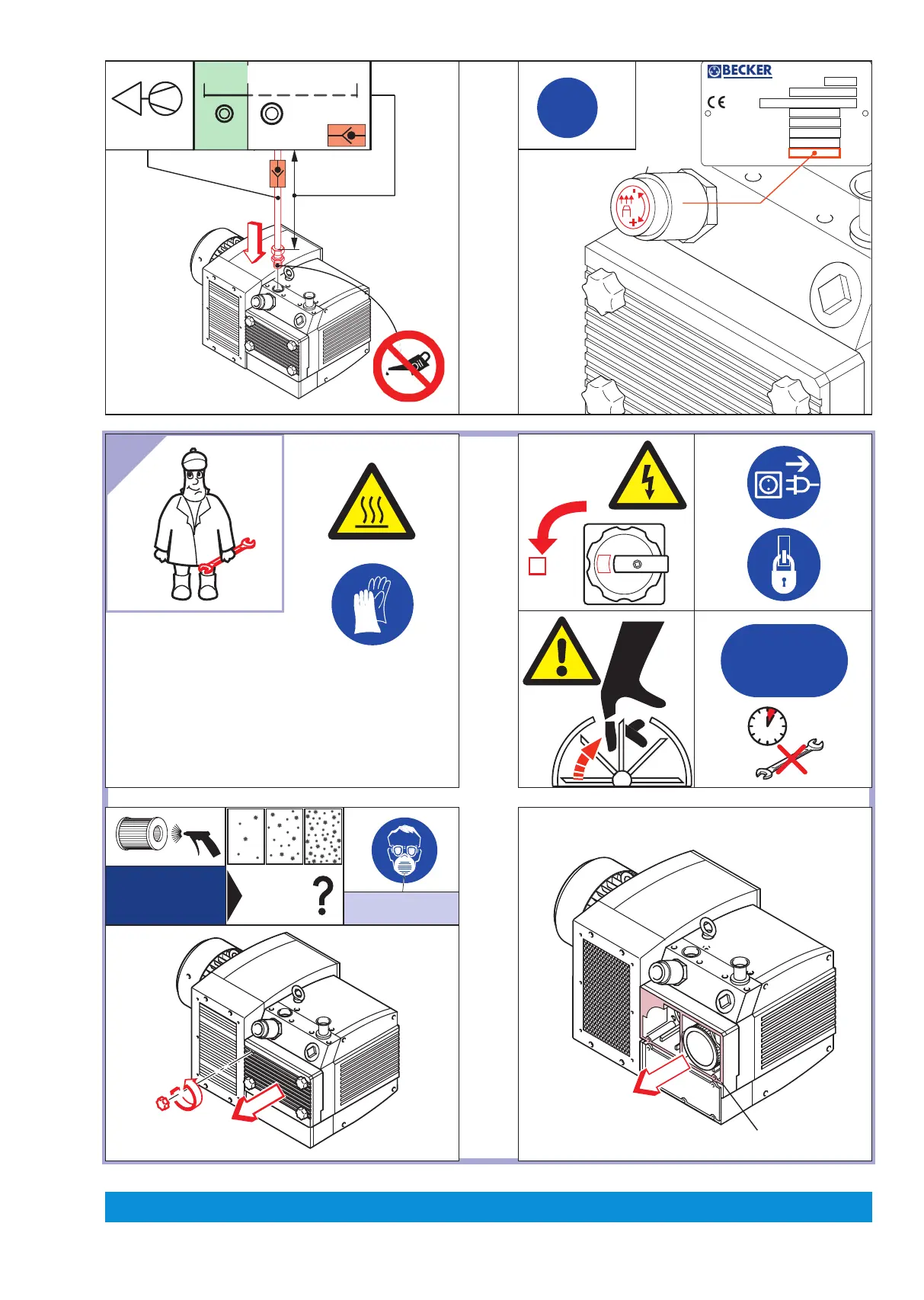 BECKER
CE
?