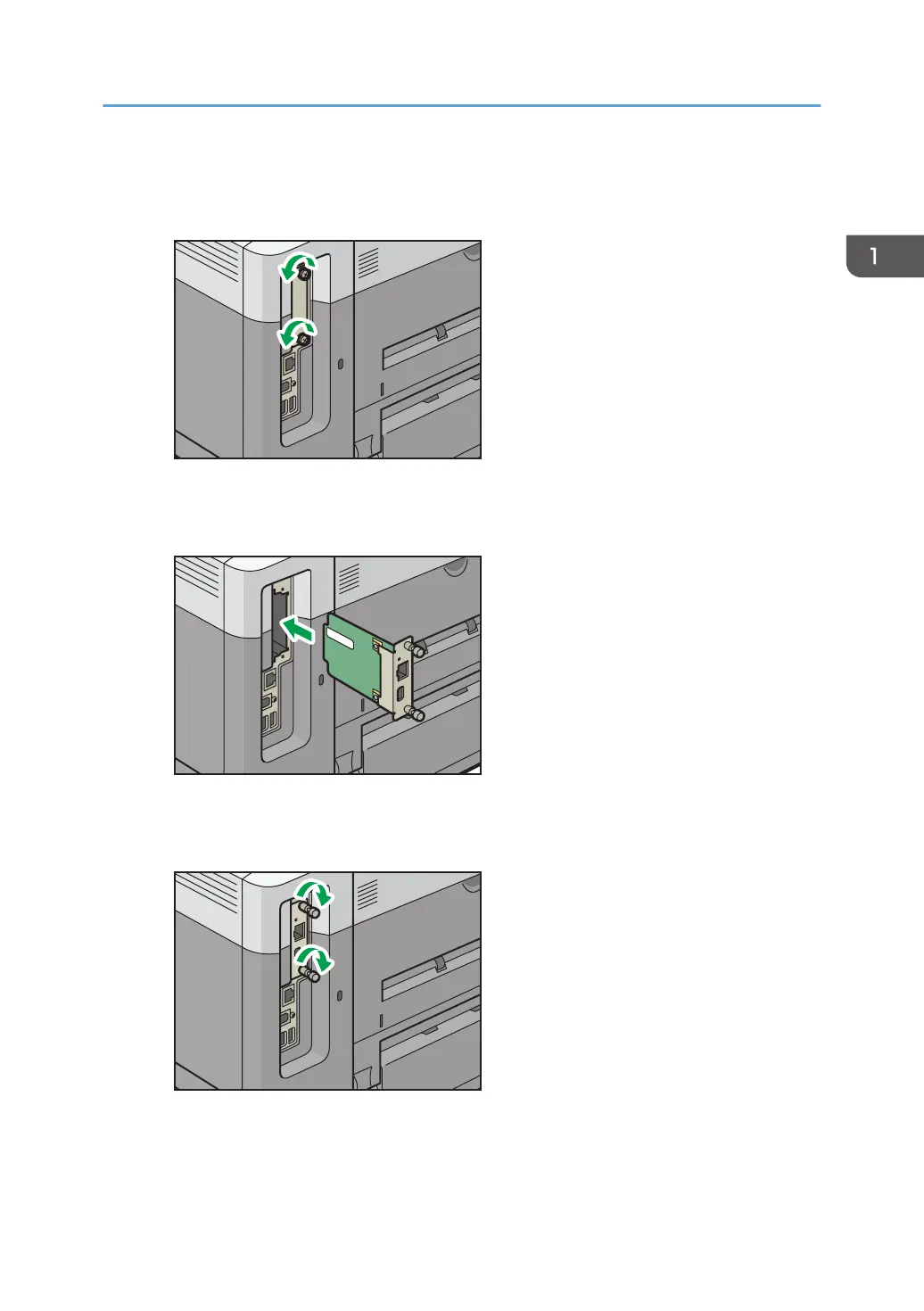 1