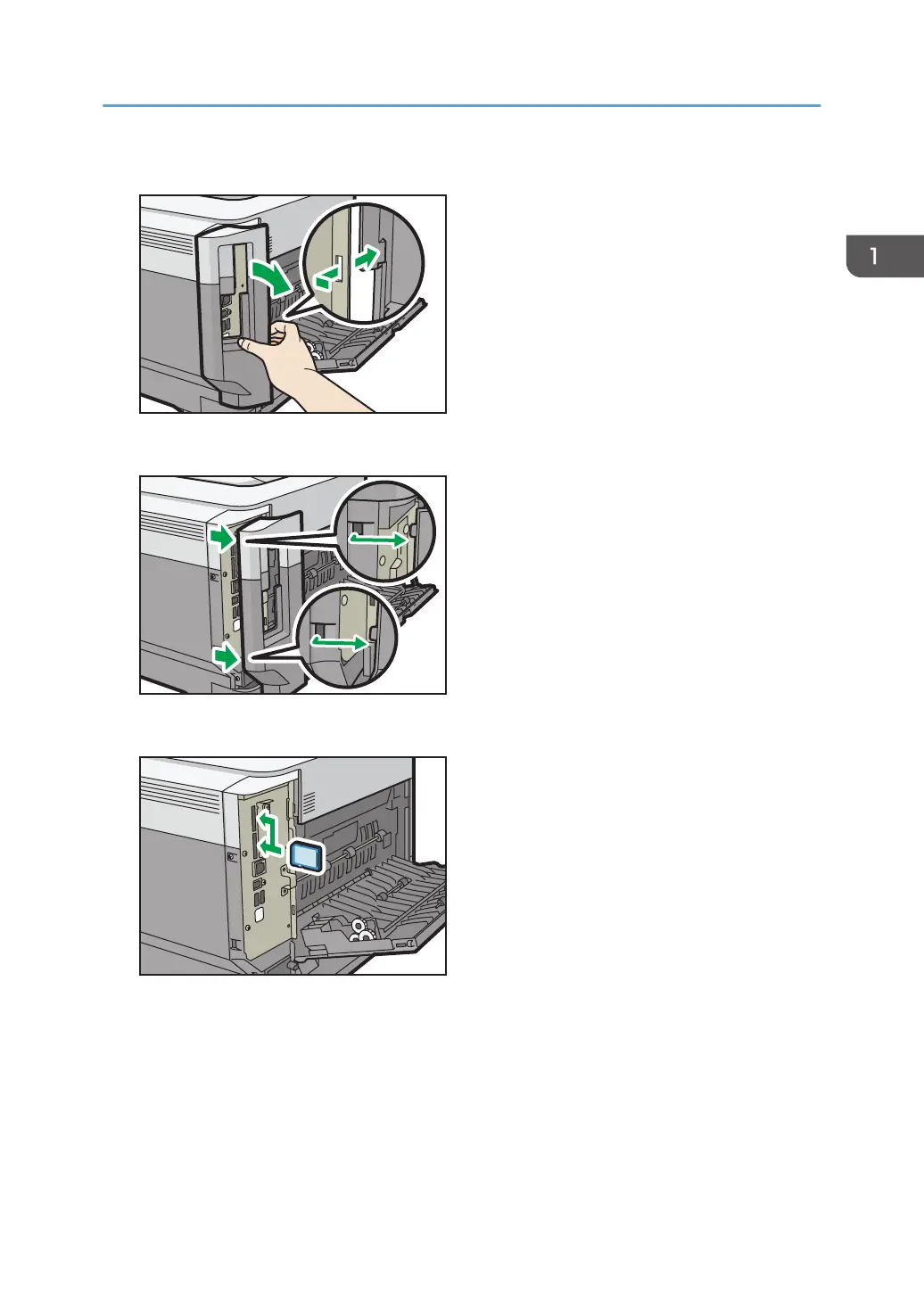 1