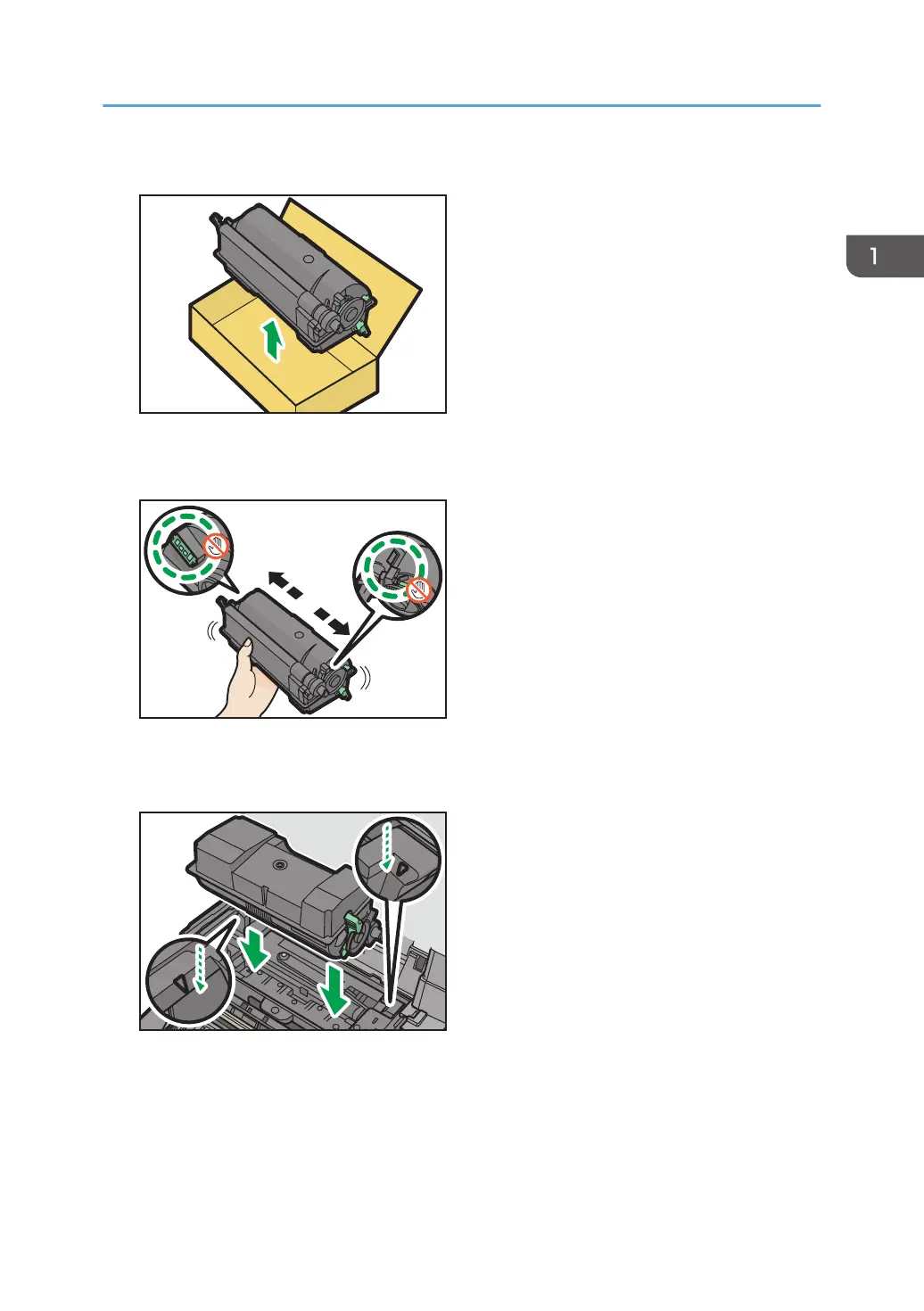 1