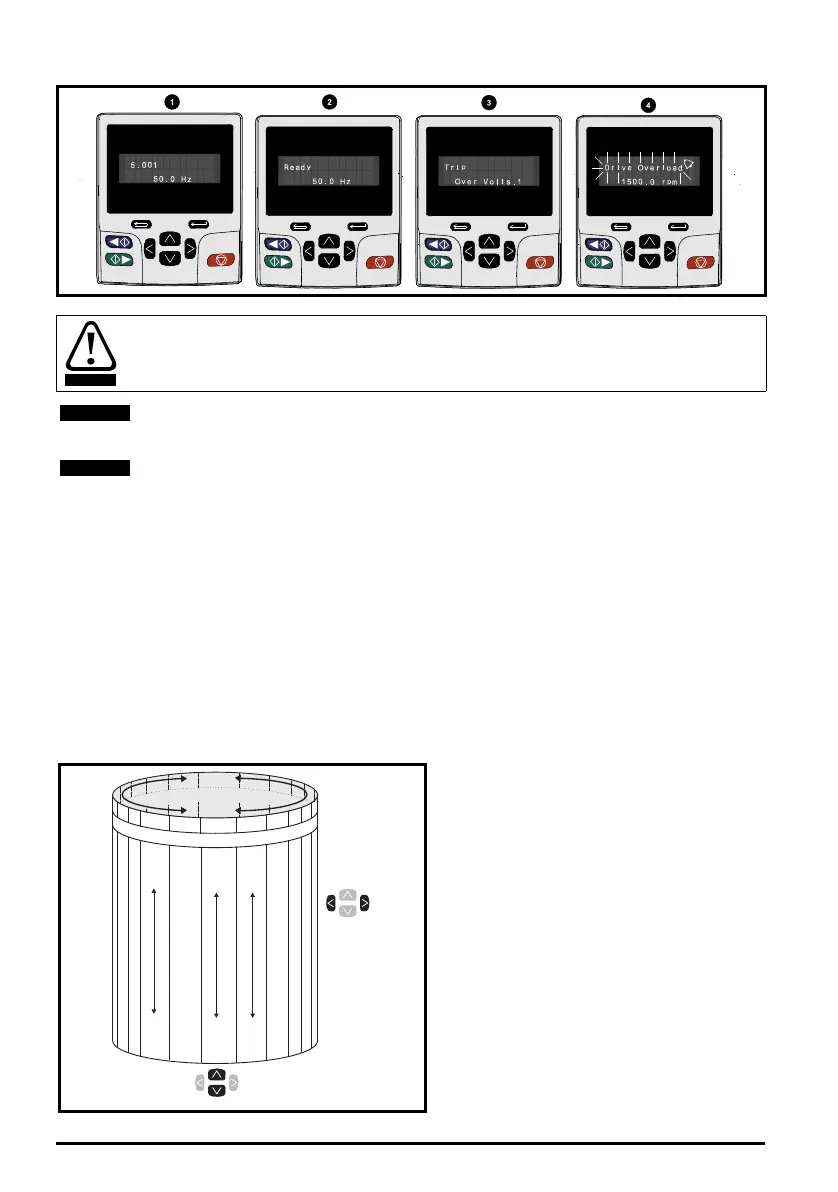 1

5.001

50.0 Hz

2

Ready

50.0 Hz

3

Trip

Over Volts.1

4

Drive Overload

1500.0 rpm