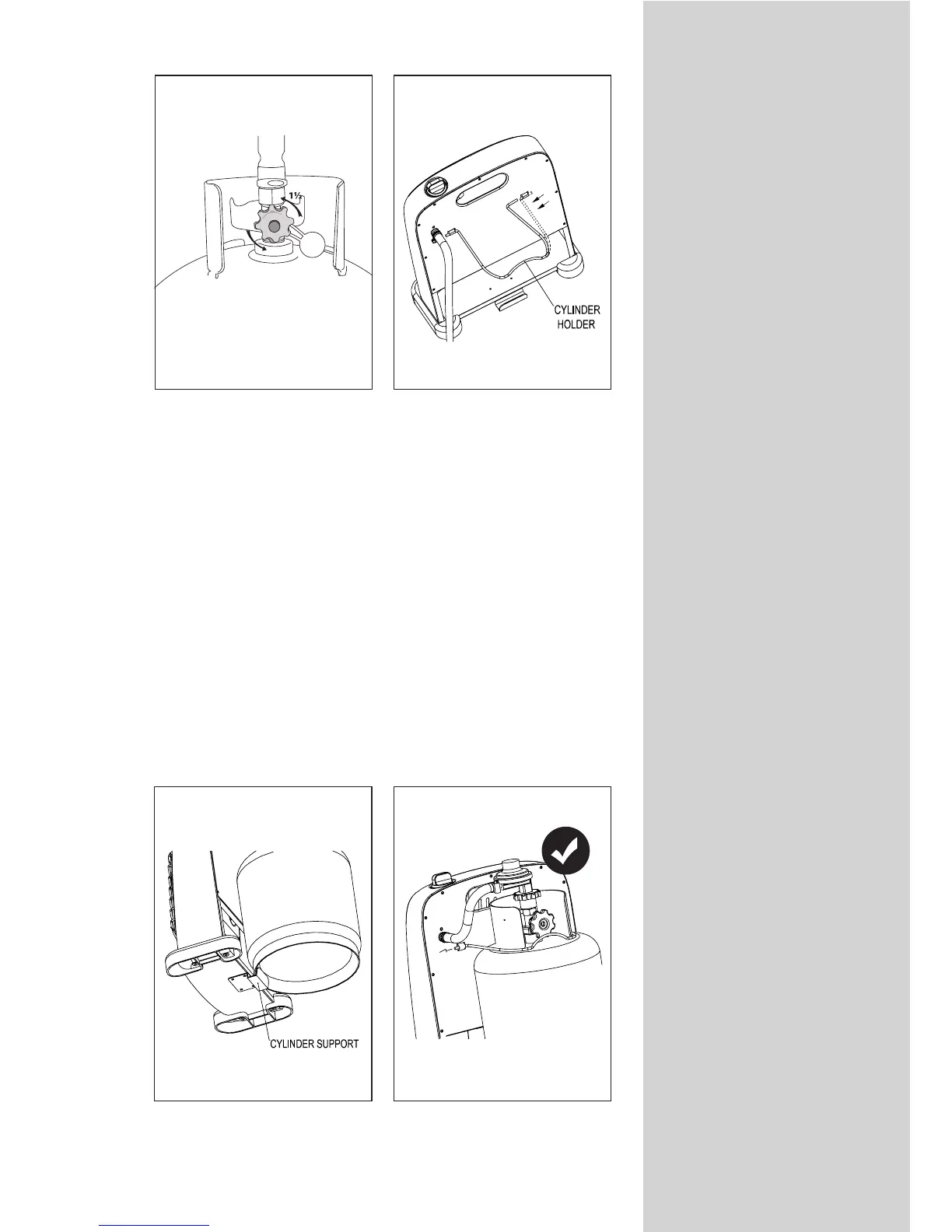 $1\frac{1}{2}$

CYLINDER HOLDER

CYLINDER SUPPORT