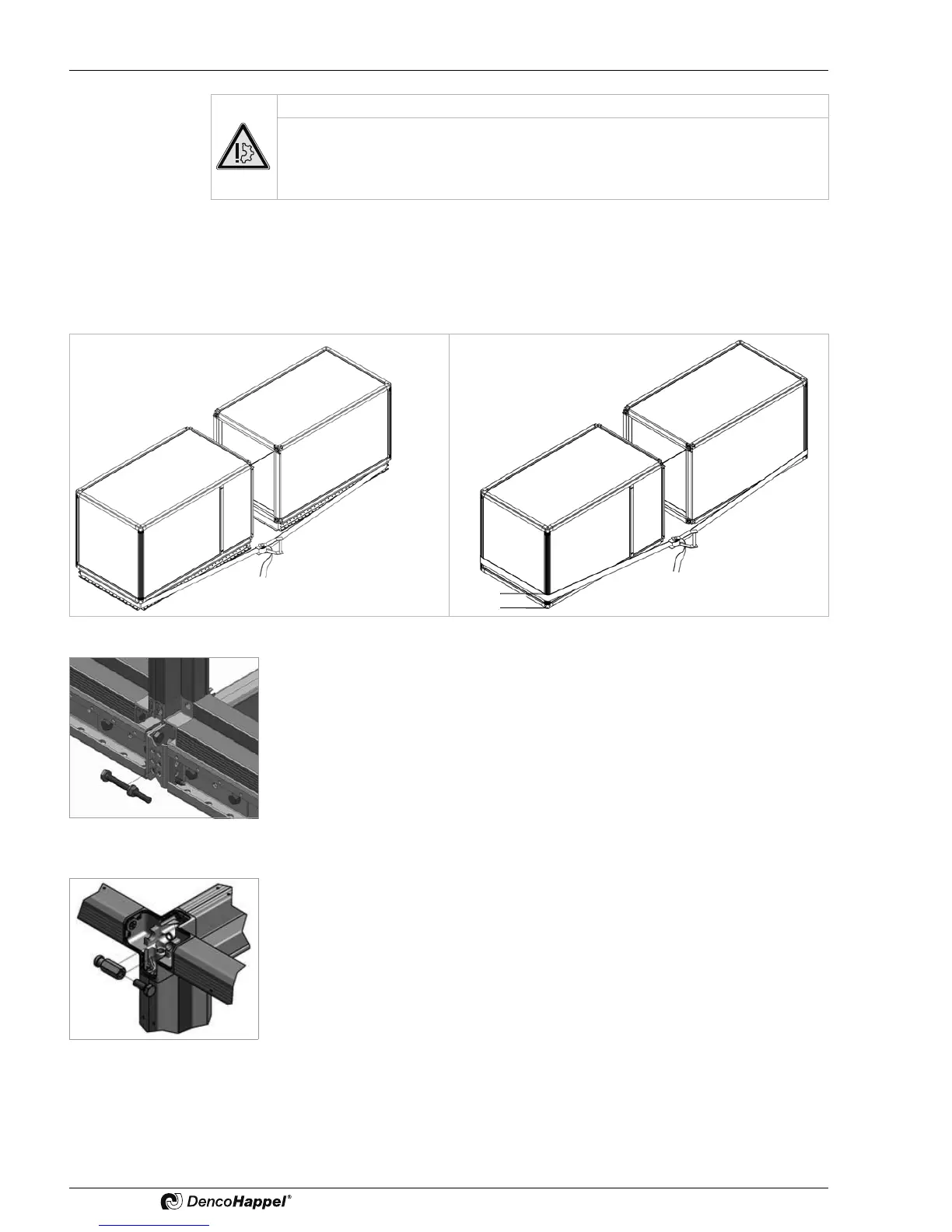 DencoHappel®