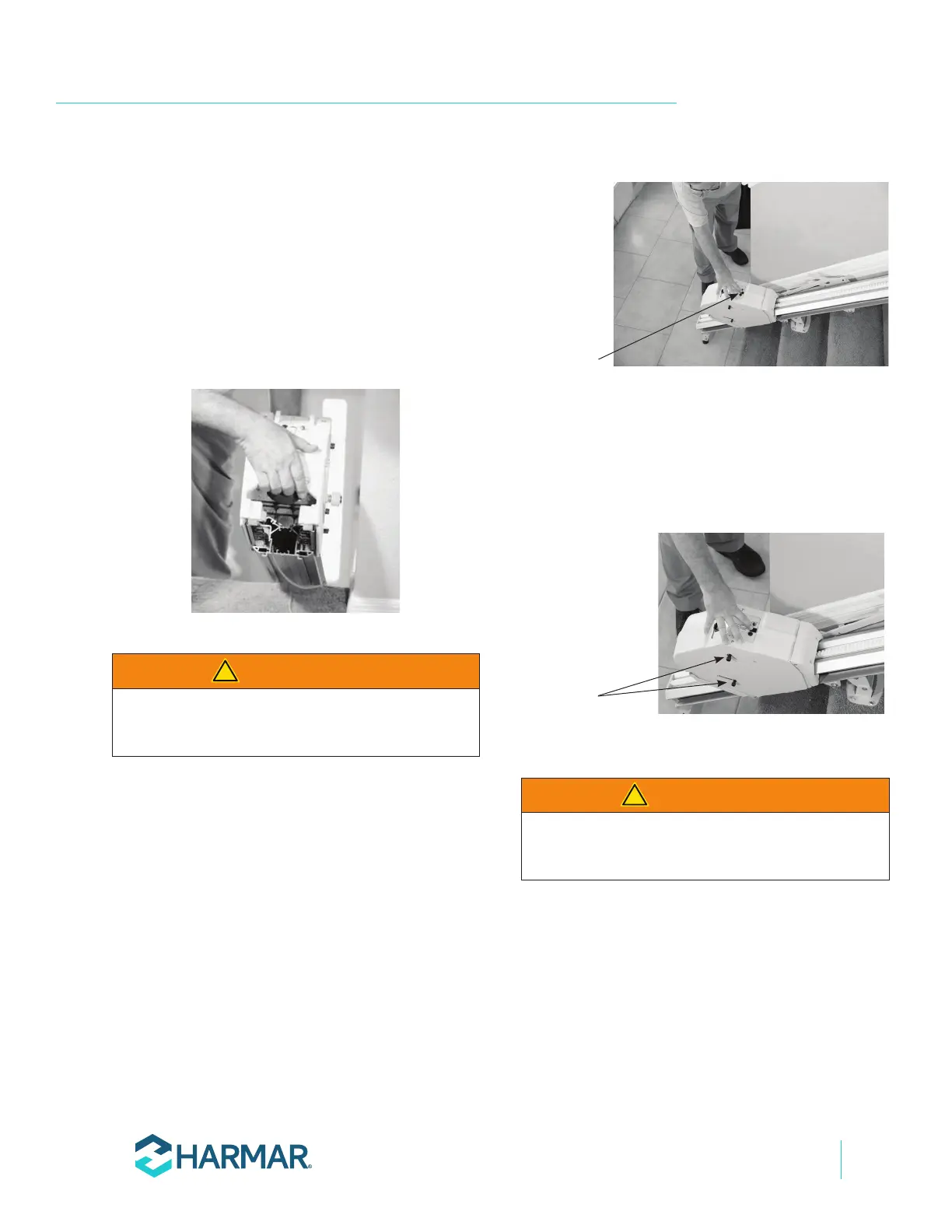 HARMAR®