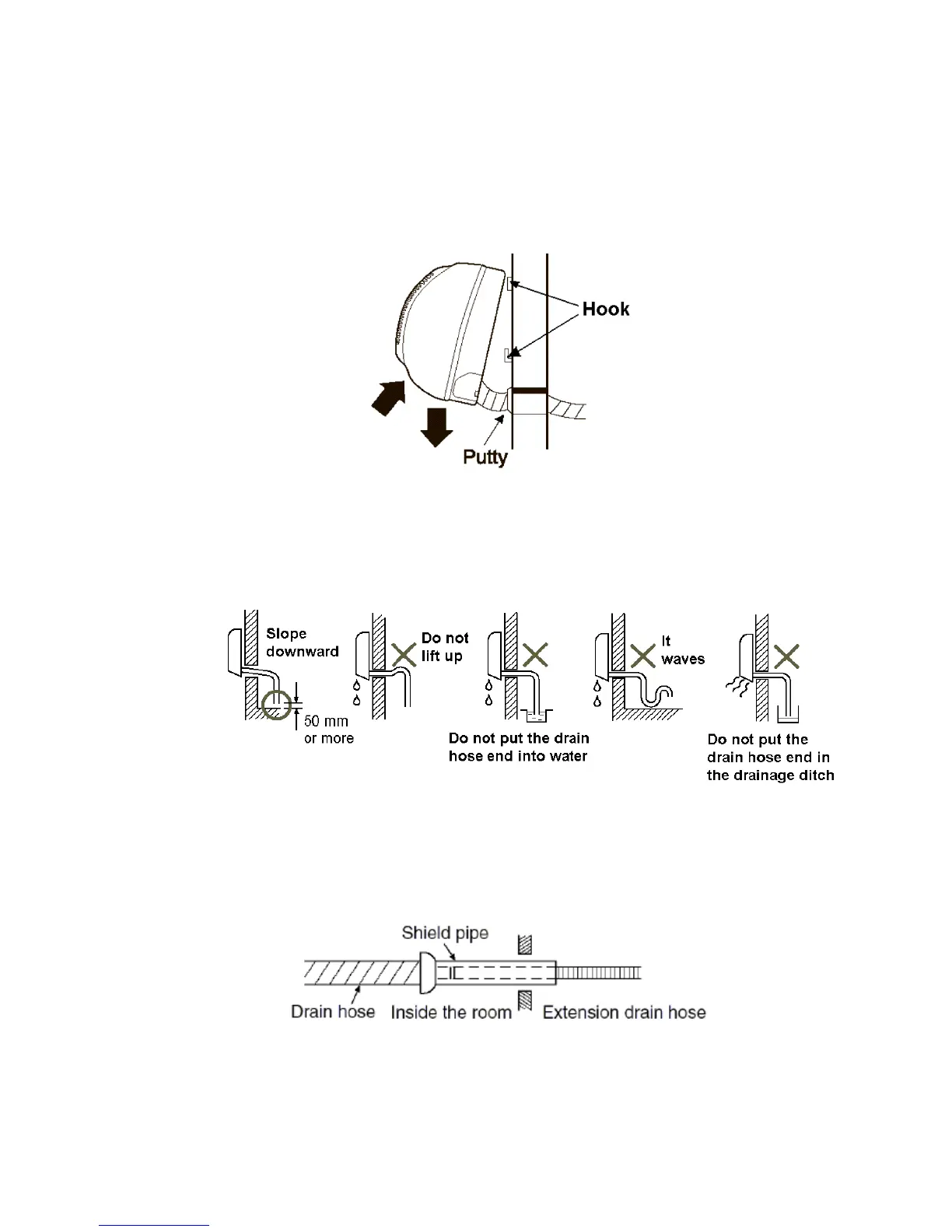 Hook

Putty

Slope downward

50 mm or more

Do not lift up

Do not put the drain hose end into water

It waves

Do not put the drain hose end in the drainage ditch

Shield pipe

Drain hose

Inside the room

Extension drain hose