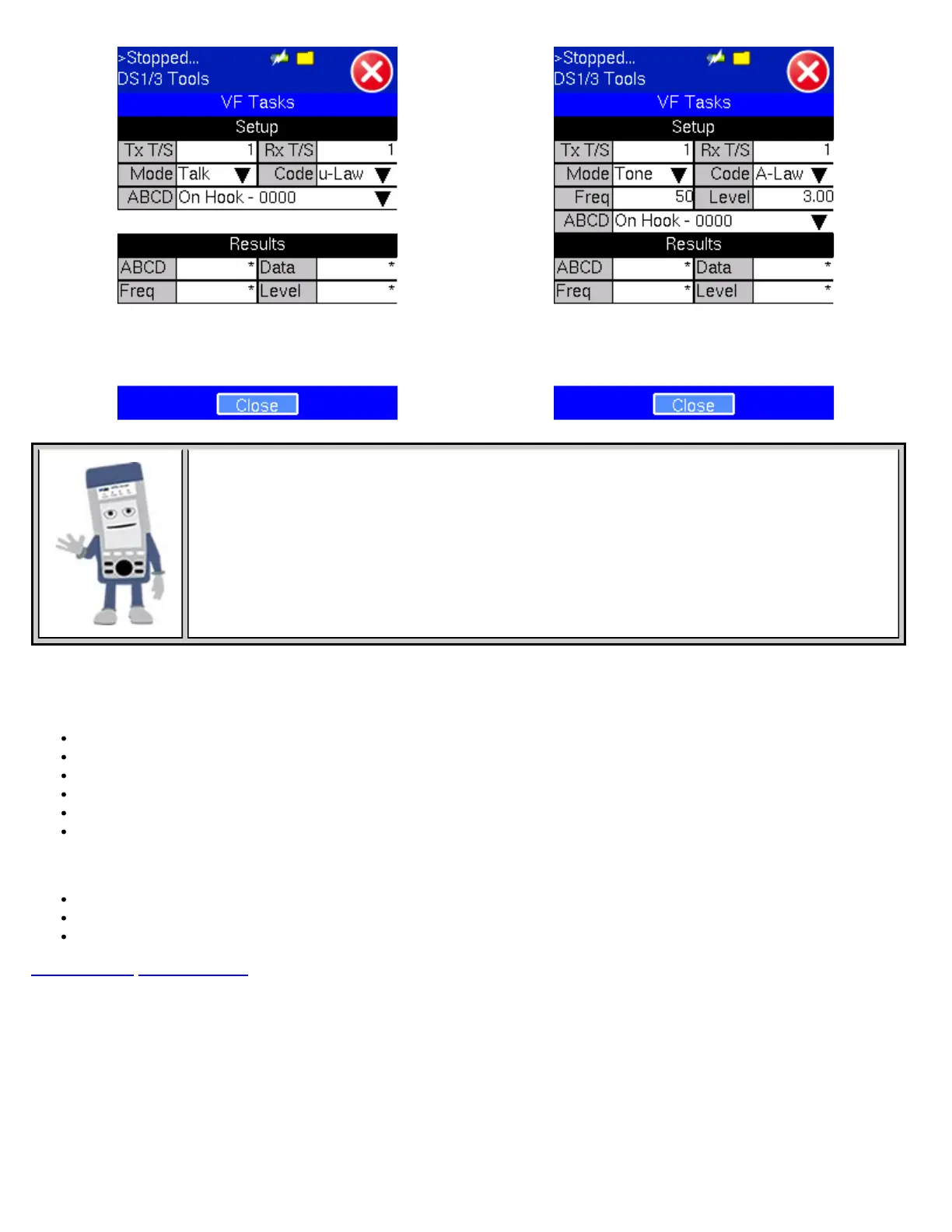 >Stopped...
DS1/3 Tools

VF Tasks

Setup

| Tx T/S | 1 | Rx T/S | 1 |
|---|---|---|---|
| Mode | Talk | Code | u-Law |
| ABCD | On Hook - 0000 | | |

Results

| ABCD | * | Data | * |
|---|---|---|---|
| Freq | * | Level | * |

Close

>Stopped...
DS1/3 Tools

VF Tasks

Setup

| Tx T/S | 1 | Rx T/S | 1 |
|---|---|---|---|
| Mode | Tone | Code | A-Law |
| Freq | 50 | Level | 3.00 |
| ABCD | On Hook - 0000 | | |

Results

| ABCD | * | Data | * |
|---|---|---|---|
| Freq | * | Level | * |

Close