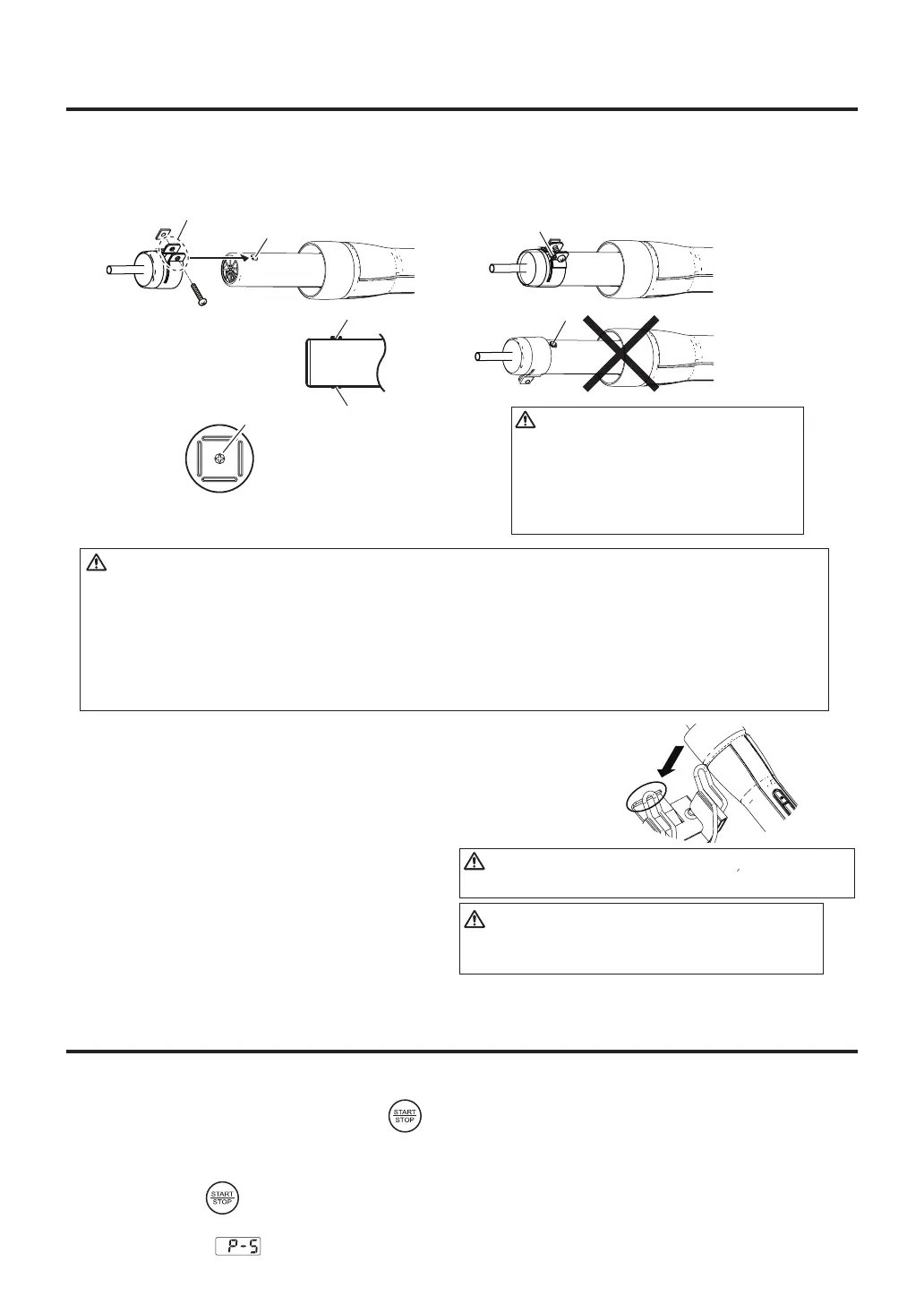 START
STOP

START
STOP

P-5