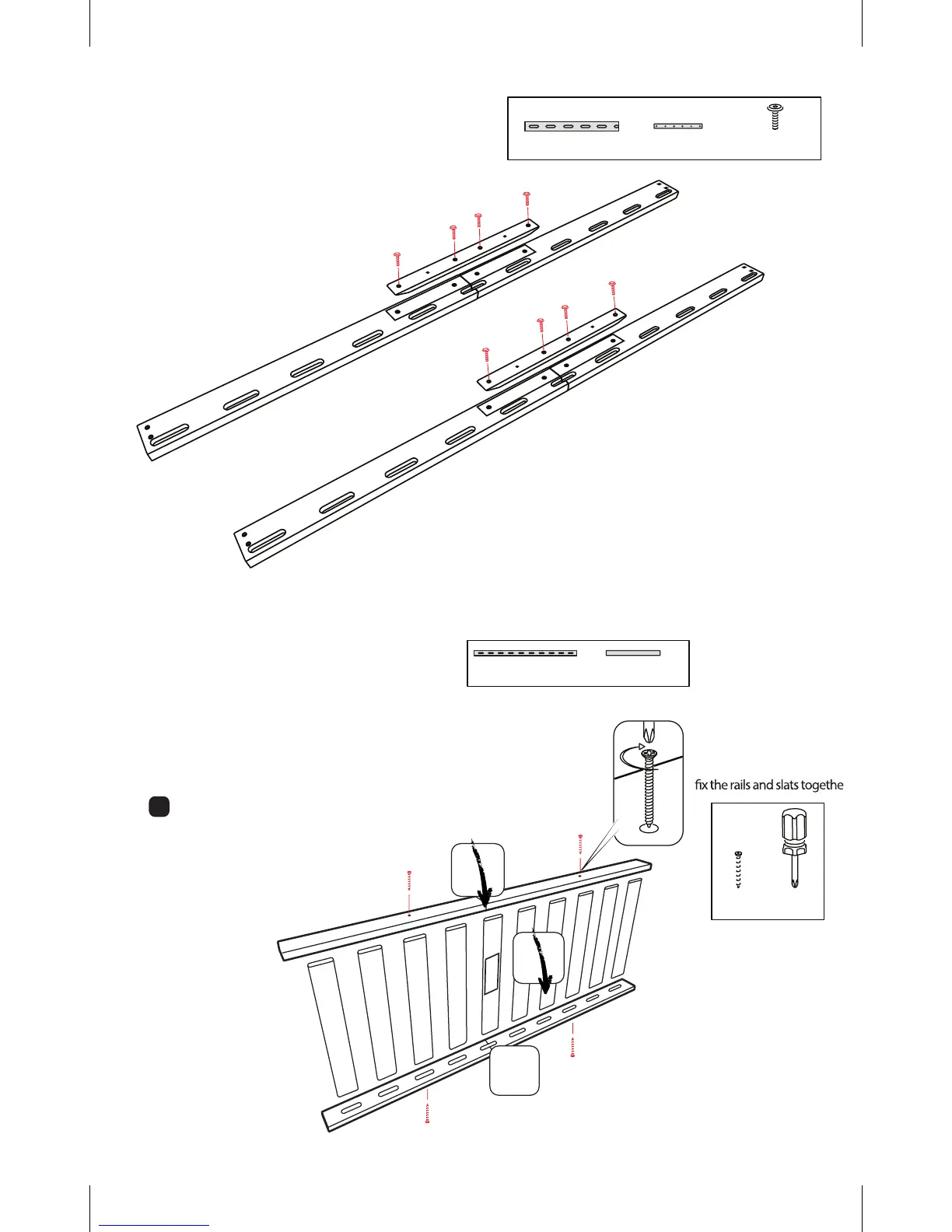 fix the rails and slats togethe