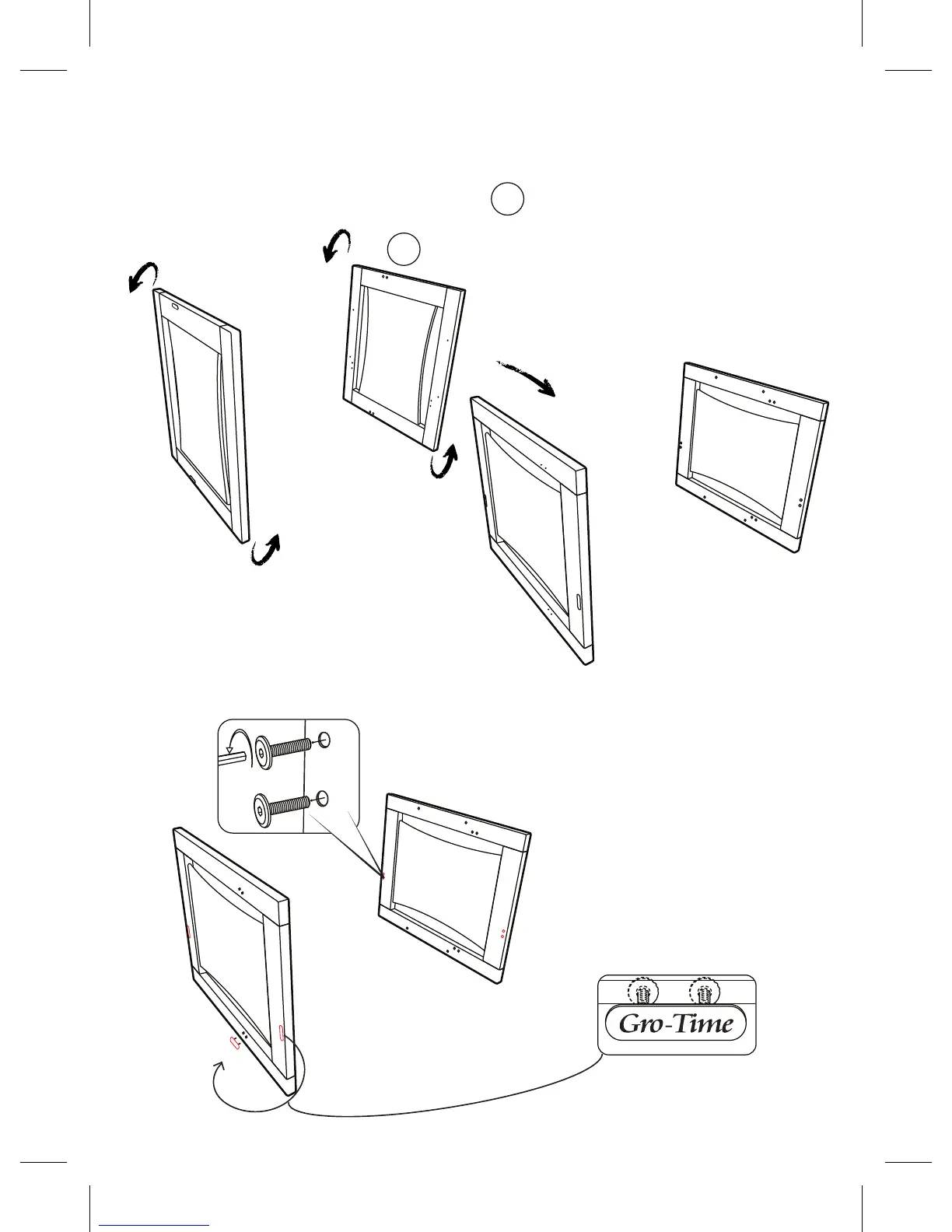 Gro-Time