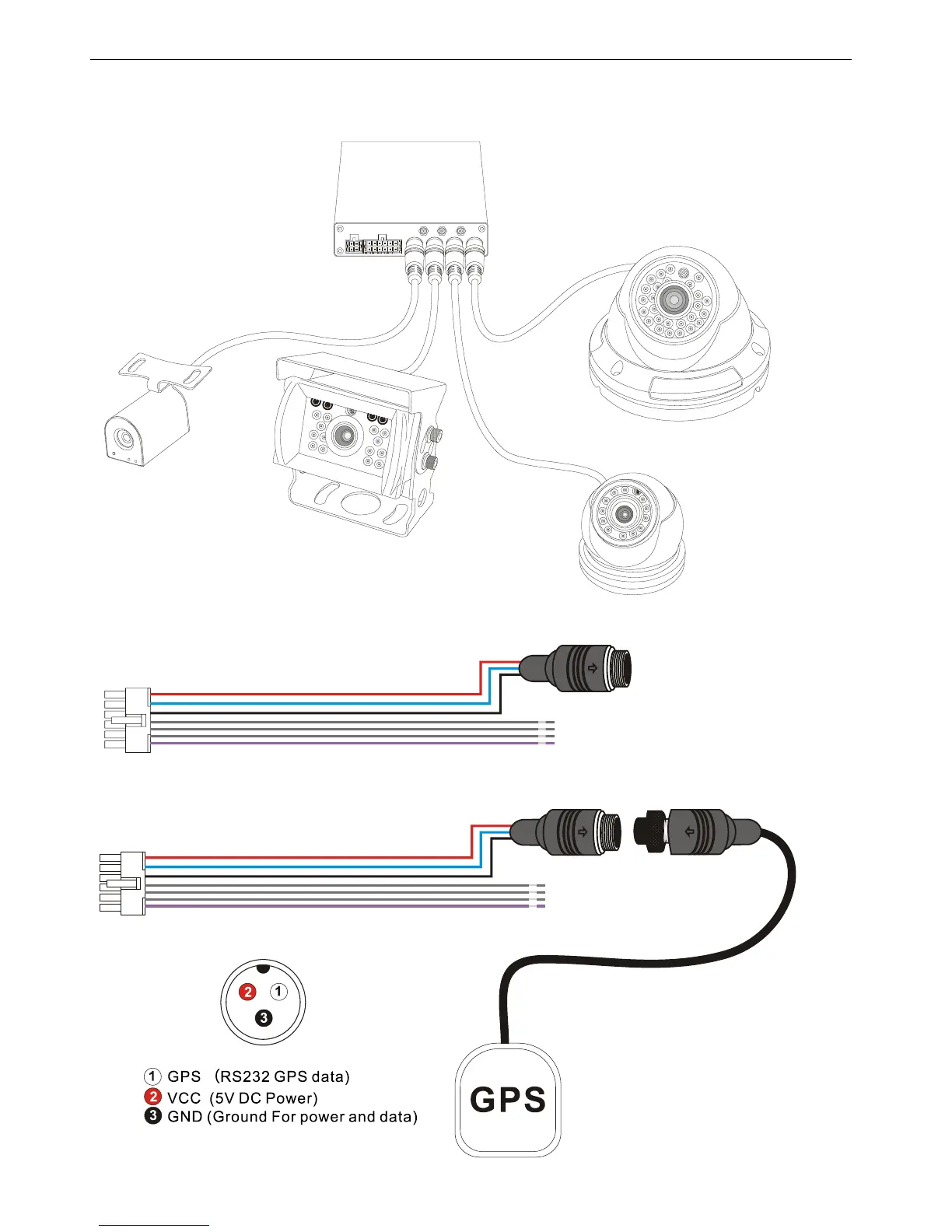 2 1
3

1 GPS （RS232 GPS data)
2 VCC (5V DC Power)
3 GND (Ground For power and data)

GPS