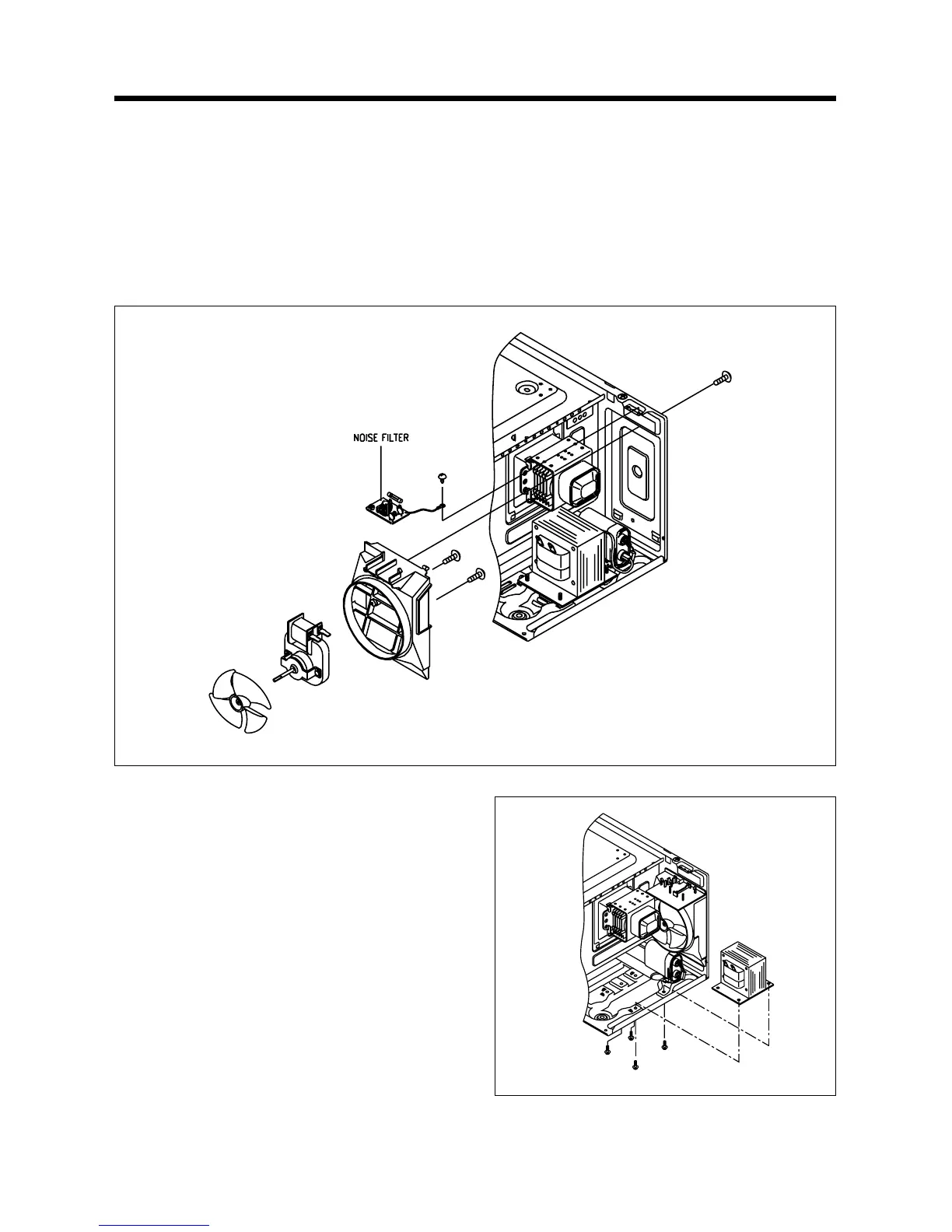 NOISE FILTER