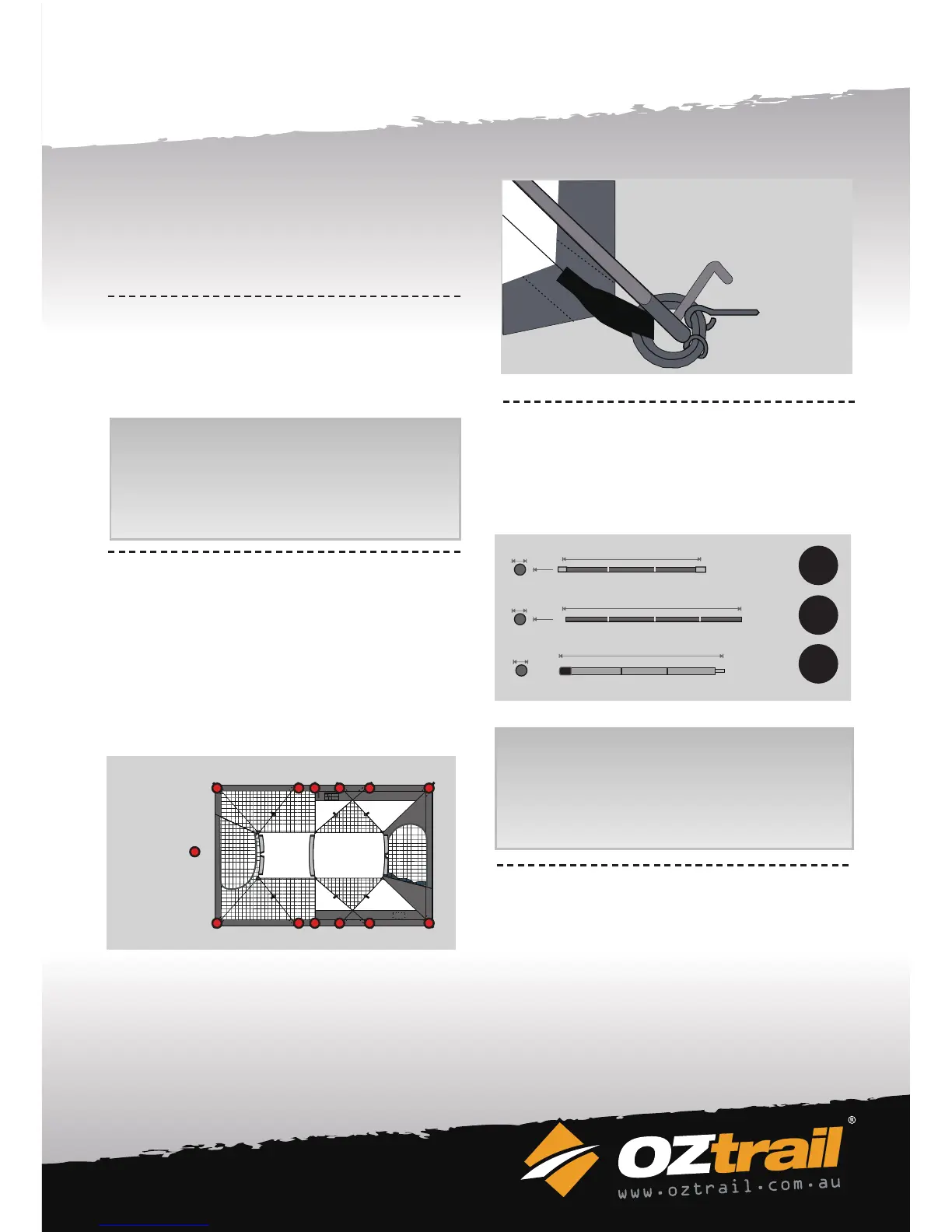 OZtrail®
www.oztrail.com.au