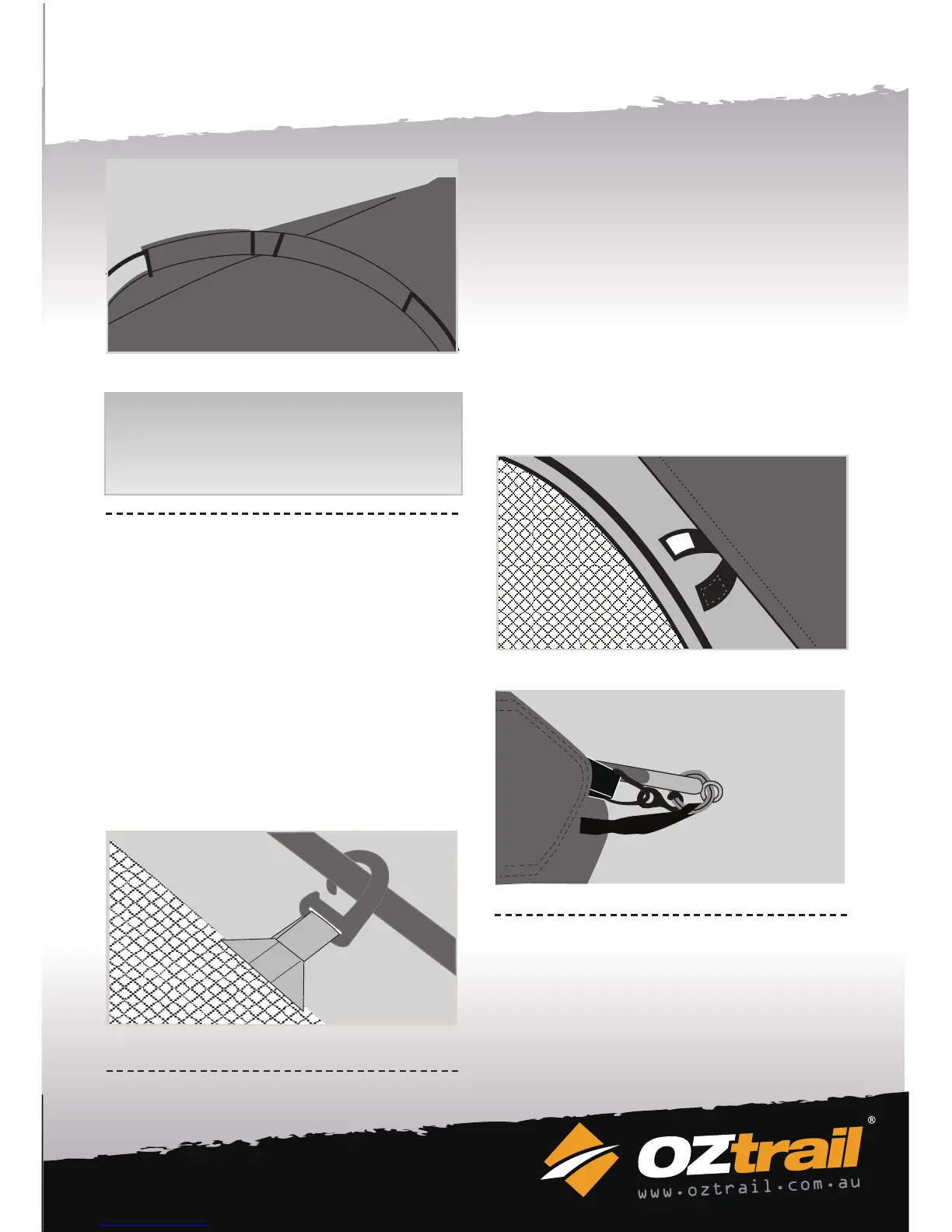 OZtrail®

www.oztrail.com.au