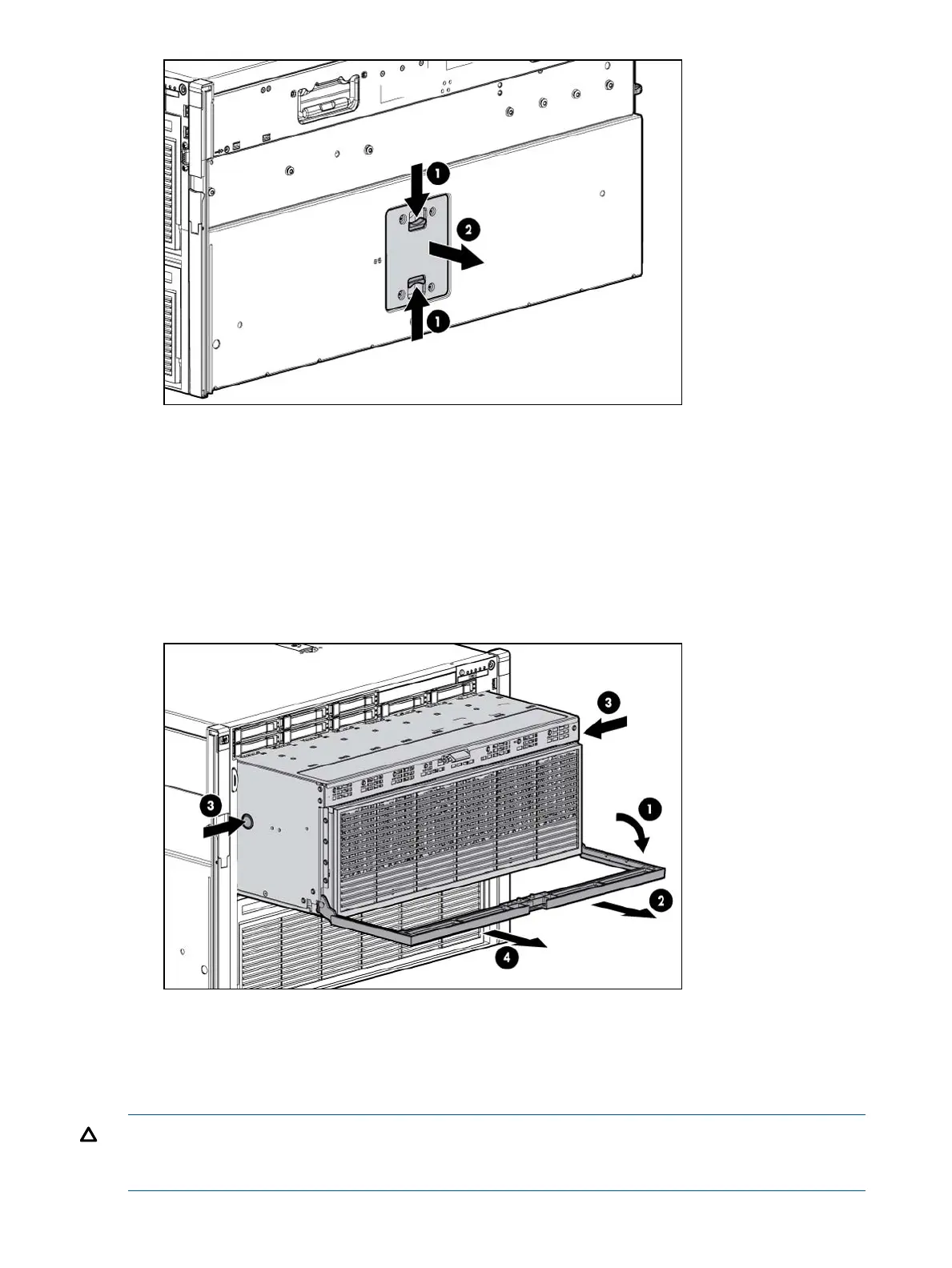 1
2
1

3
3
1
2
4