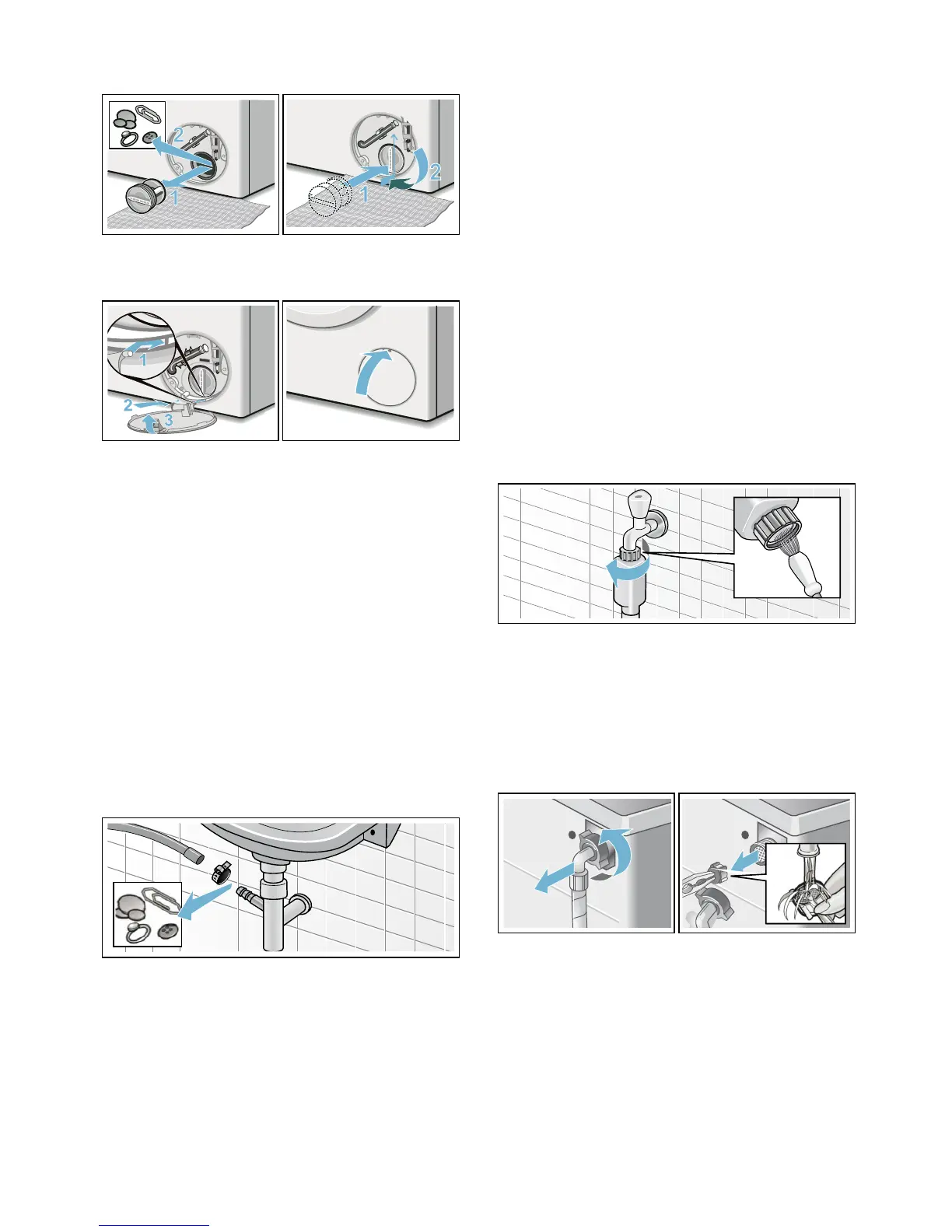 2
1
1
2
1
2
3