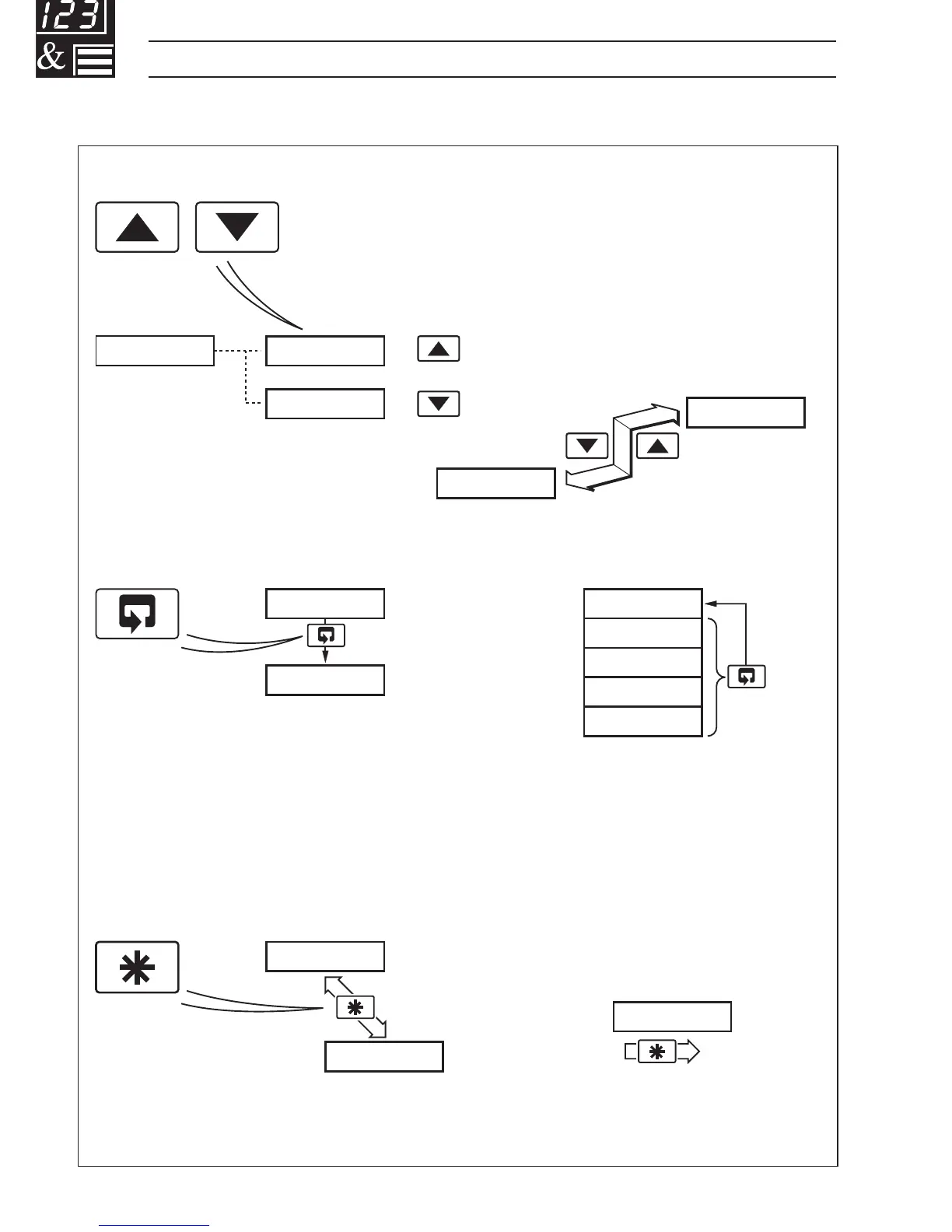 123
&