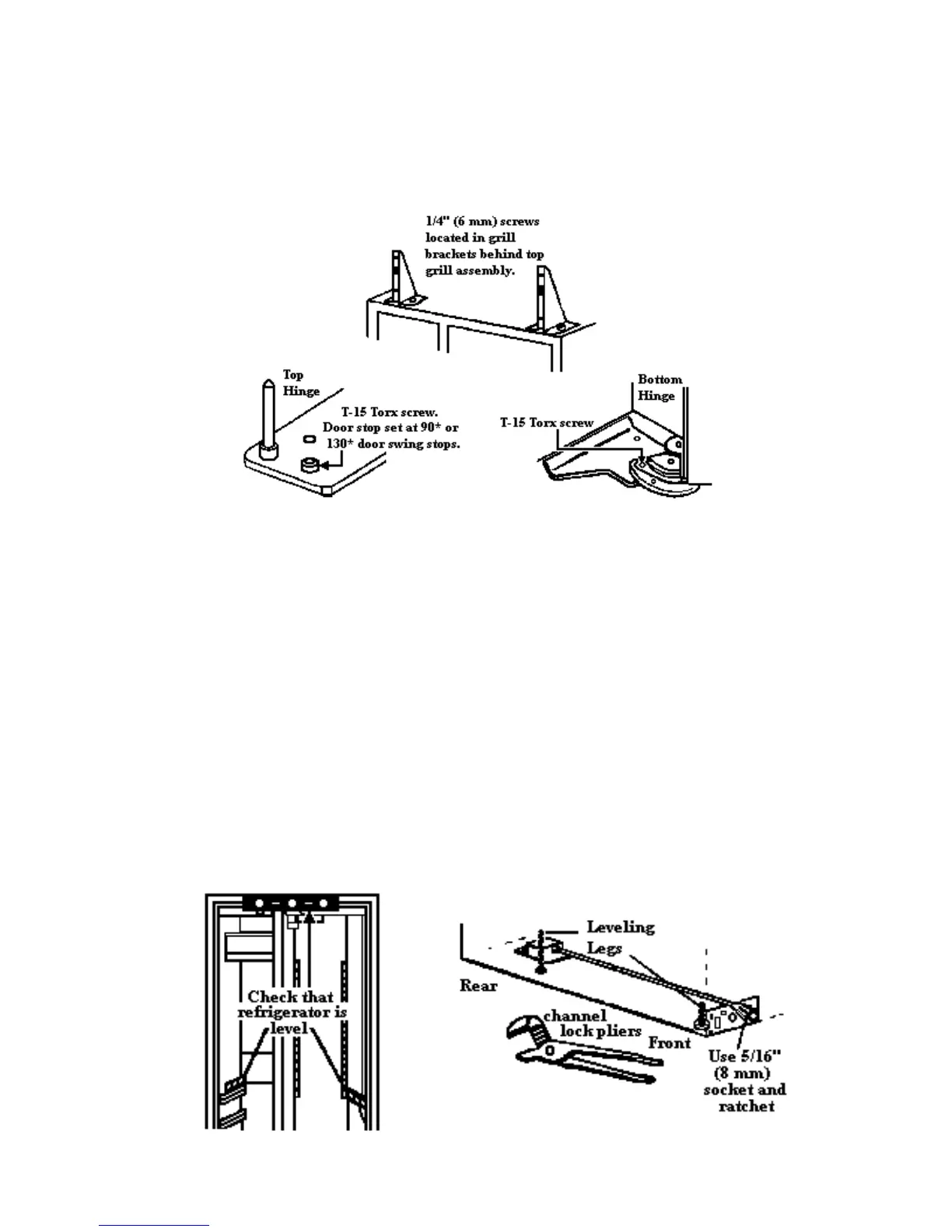 1/4" (6 mm) screws located in grill brackets behind top grill assembly.

Top Hinge

T-15 Torx screw. Door stop set at 90* or 130* door swing stops.

Bottom Hinge

T-15 Torx screw

Check that refrigerator is level

Leveling Legs

Rear

channel lock pliers

Front

Use 5/16" (8 mm) socket and ratchet