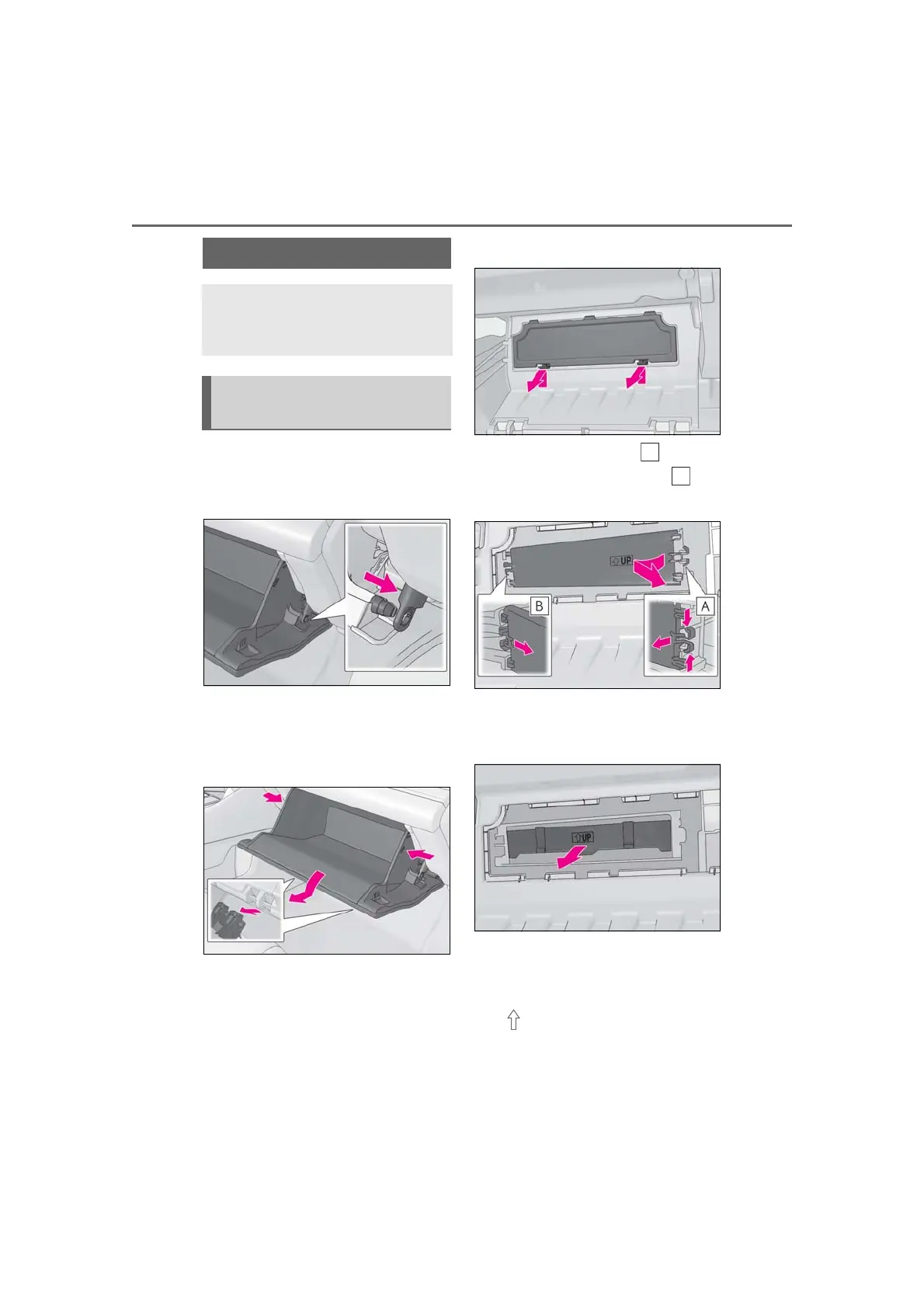 UP

B

A

UP