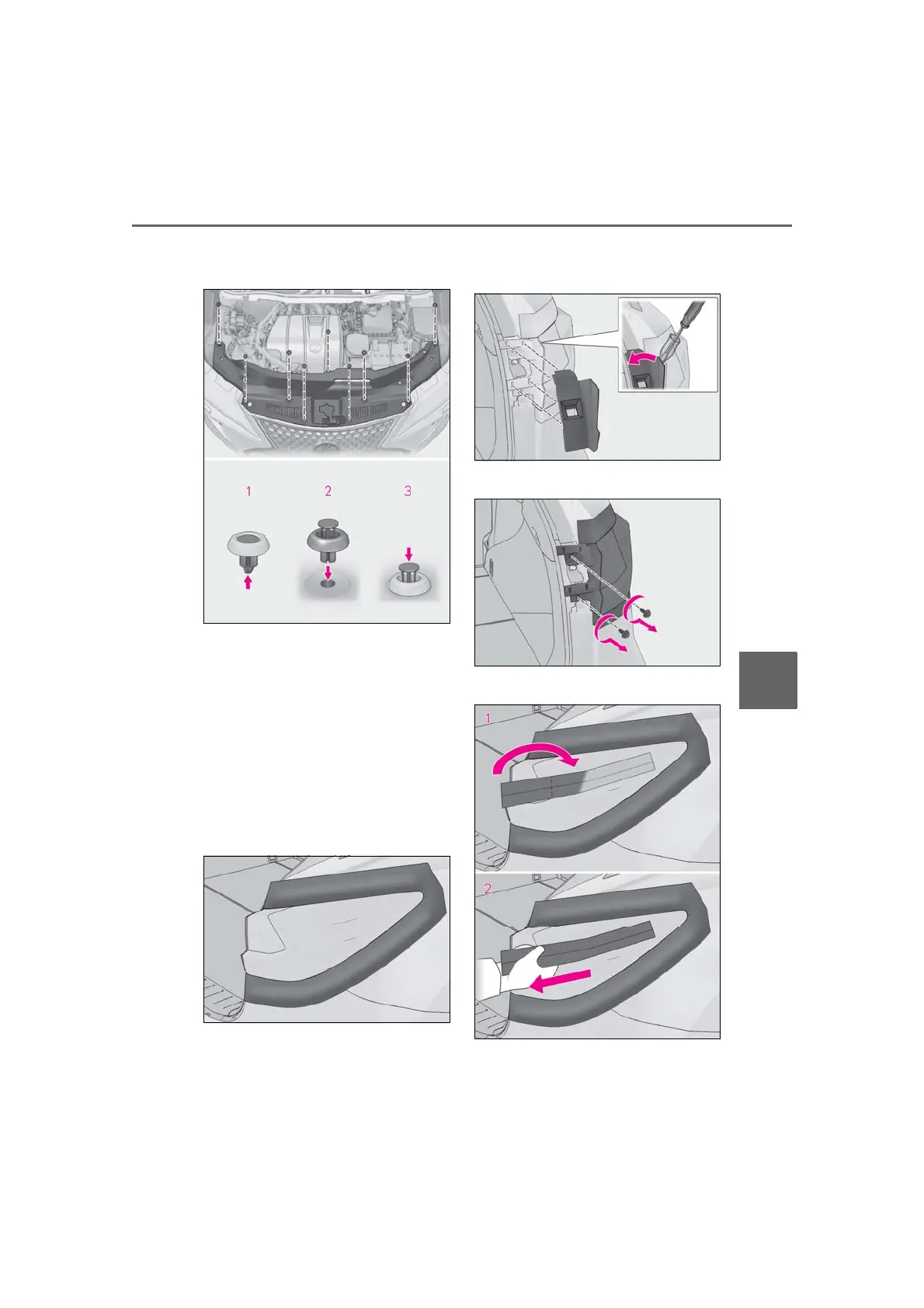 1

2

3

1

2