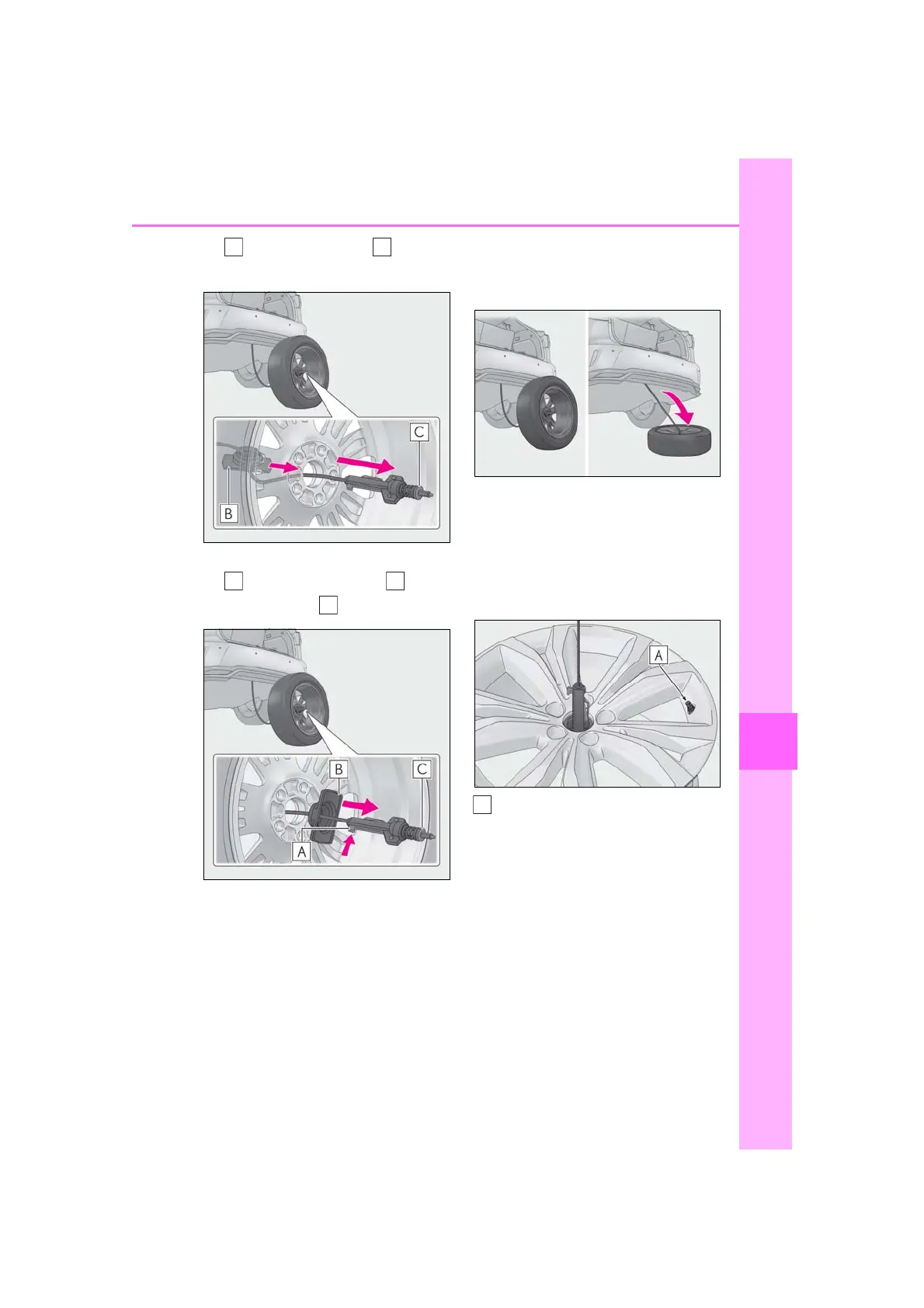 C

B

B

C

A

A