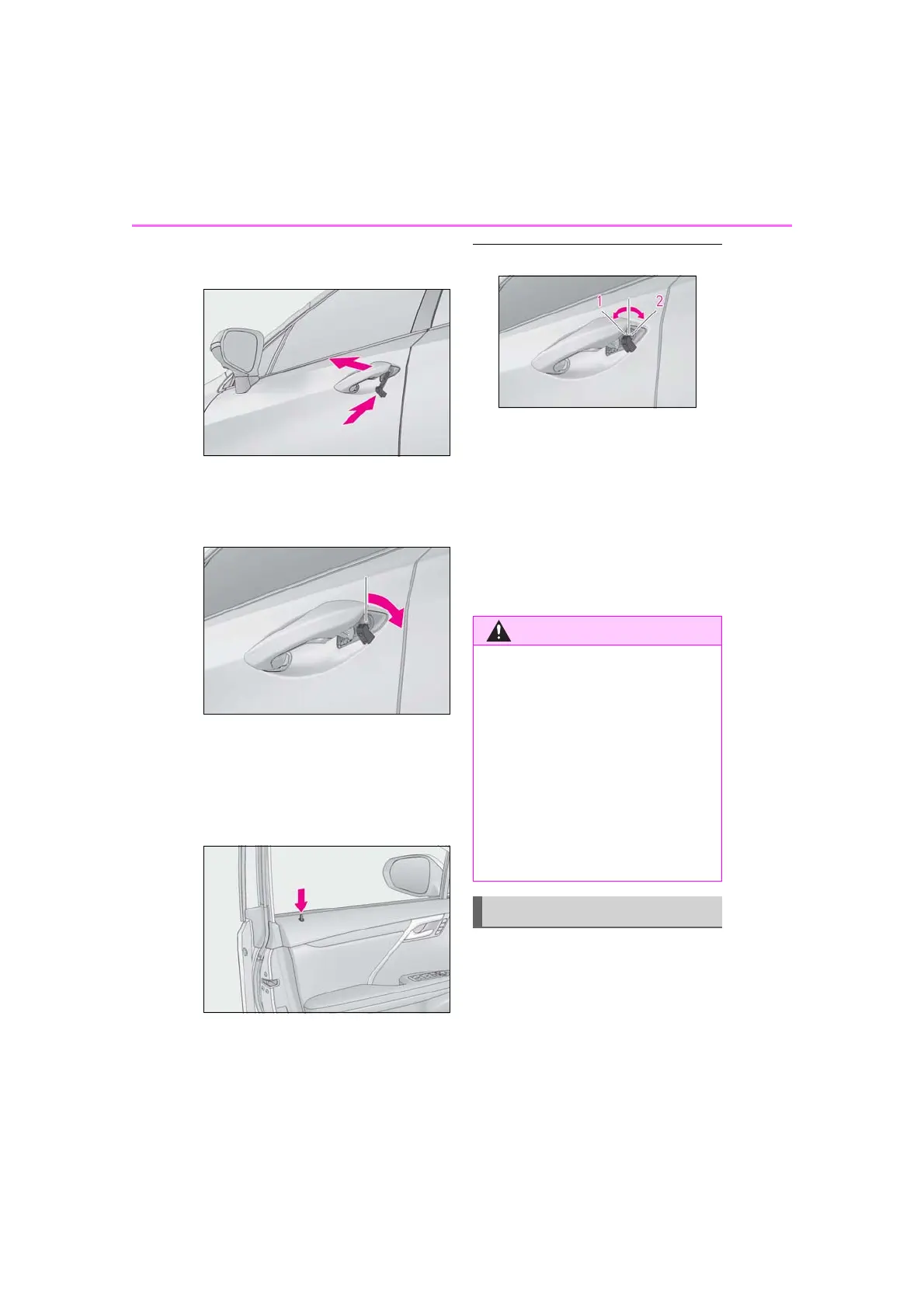 1
2