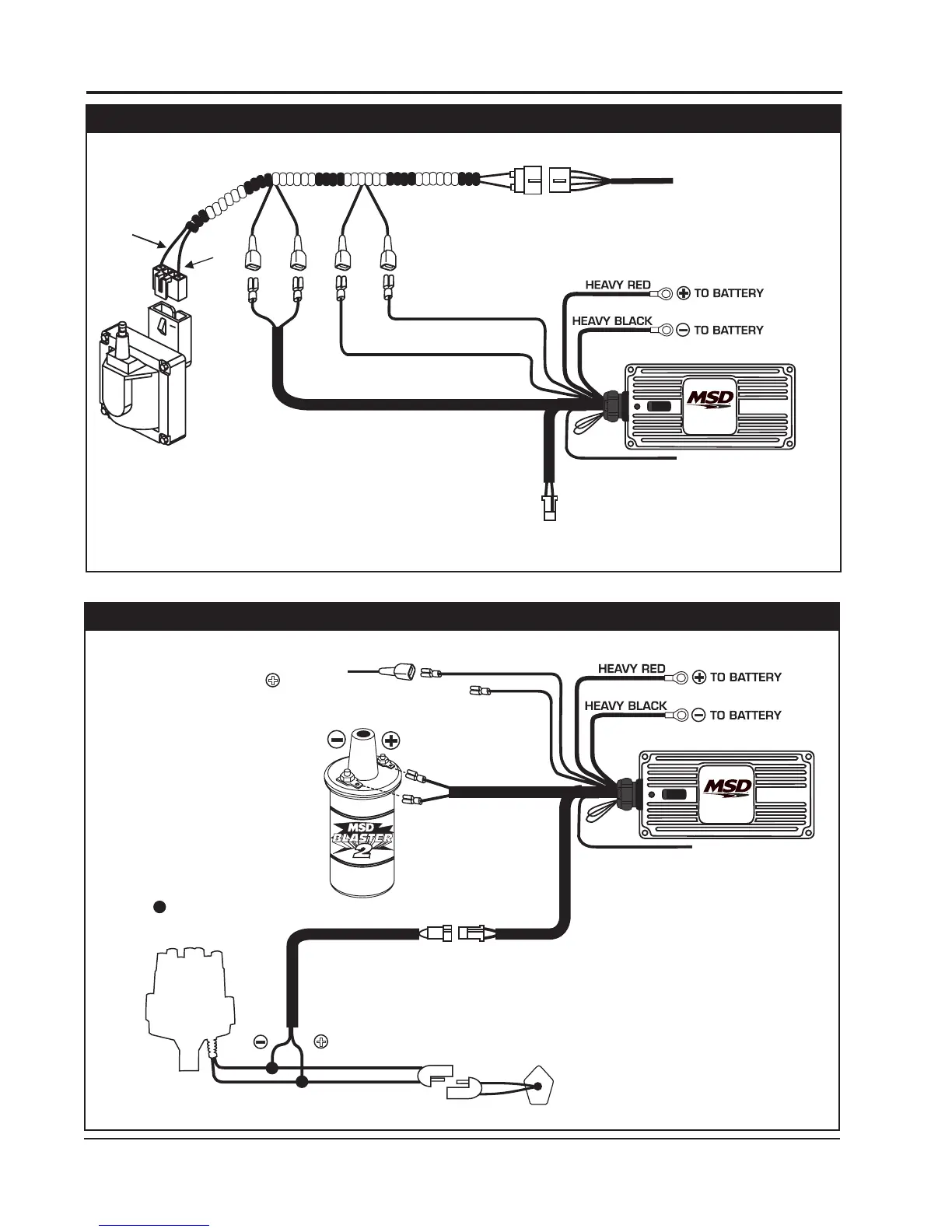 HEAVY RED TO BATTERY

HEAVY BLACK TO BATTERY

MSD

HEAVY RED TO BATTERY

HEAVY BLACK TO BATTERY

MSD

MSD BLASTER 2