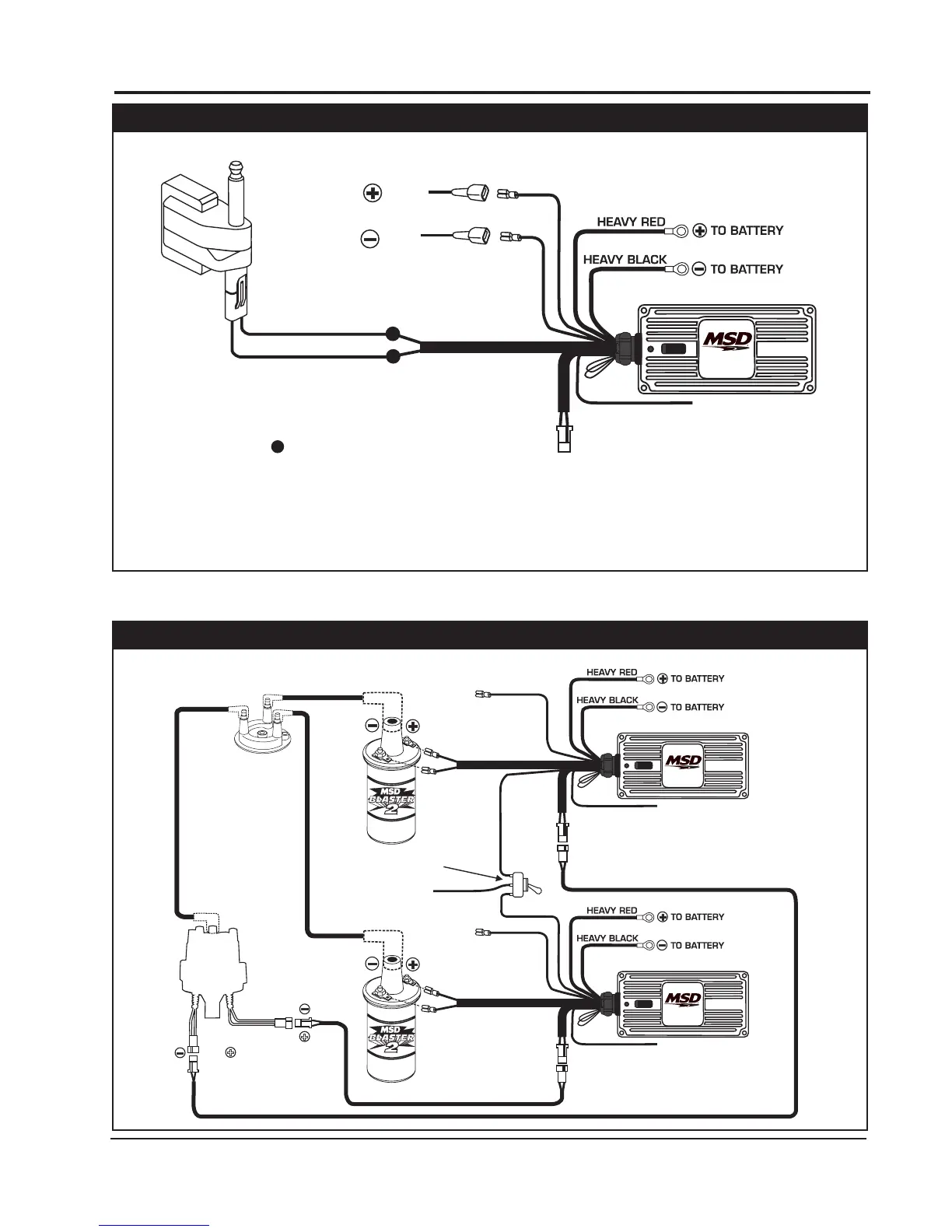 HEAVY RED TO BATTERY
HEAVY BLACK TO BATTERY

MSD

HEAVY RED TO BATTERY
HEAVY BLACK TO BATTERY

MSD
MSD BLASTER 2

HEAVY RED TO BATTERY
HEAVY BLACK TO BATTERY

MSD
MSD BLASTER 2