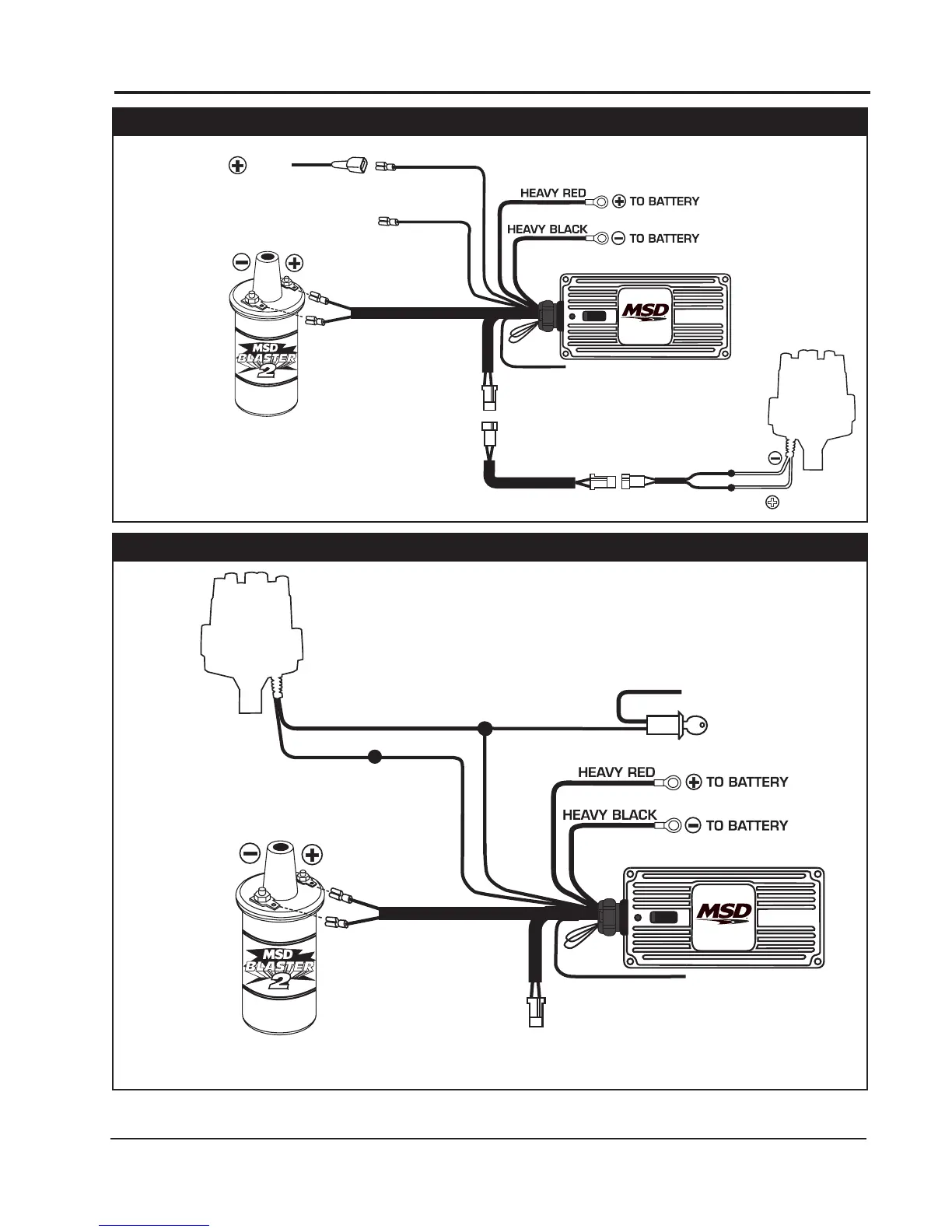 HEAVY RED TO BATTERY

HEAVY BLACK TO BATTERY

MSD

MSD BLASTER 2

HEAVY RED TO BATTERY

HEAVY BLACK TO BATTERY

MSD

MSD BLASTER 2