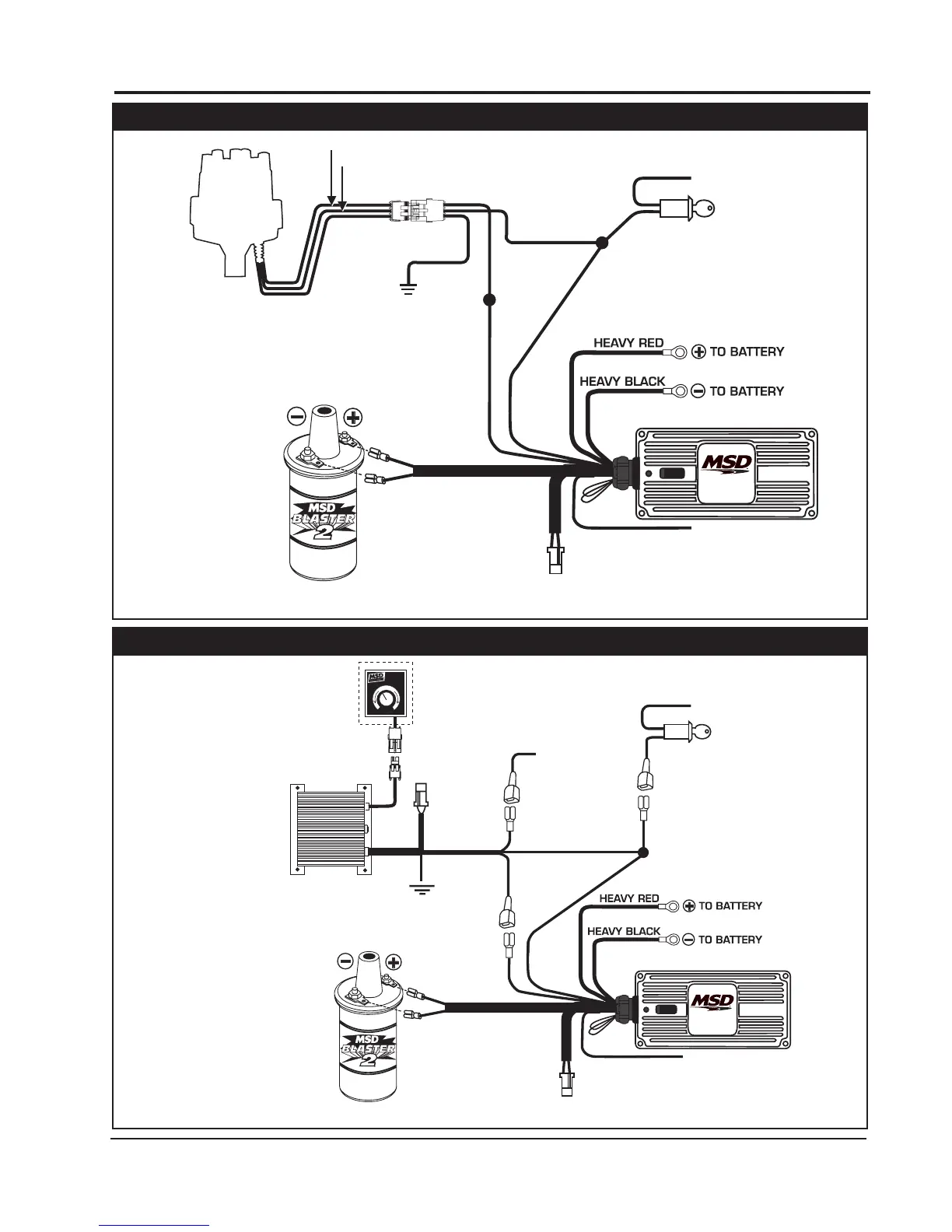 HEAVY RED TO BATTERY
HEAVY BLACK TO BATTERY
MSD
MSD BLASTER 2

MSD
HEAVY RED TO BATTERY
HEAVY BLACK TO BATTERY
MSD
MSD BLASTER 2