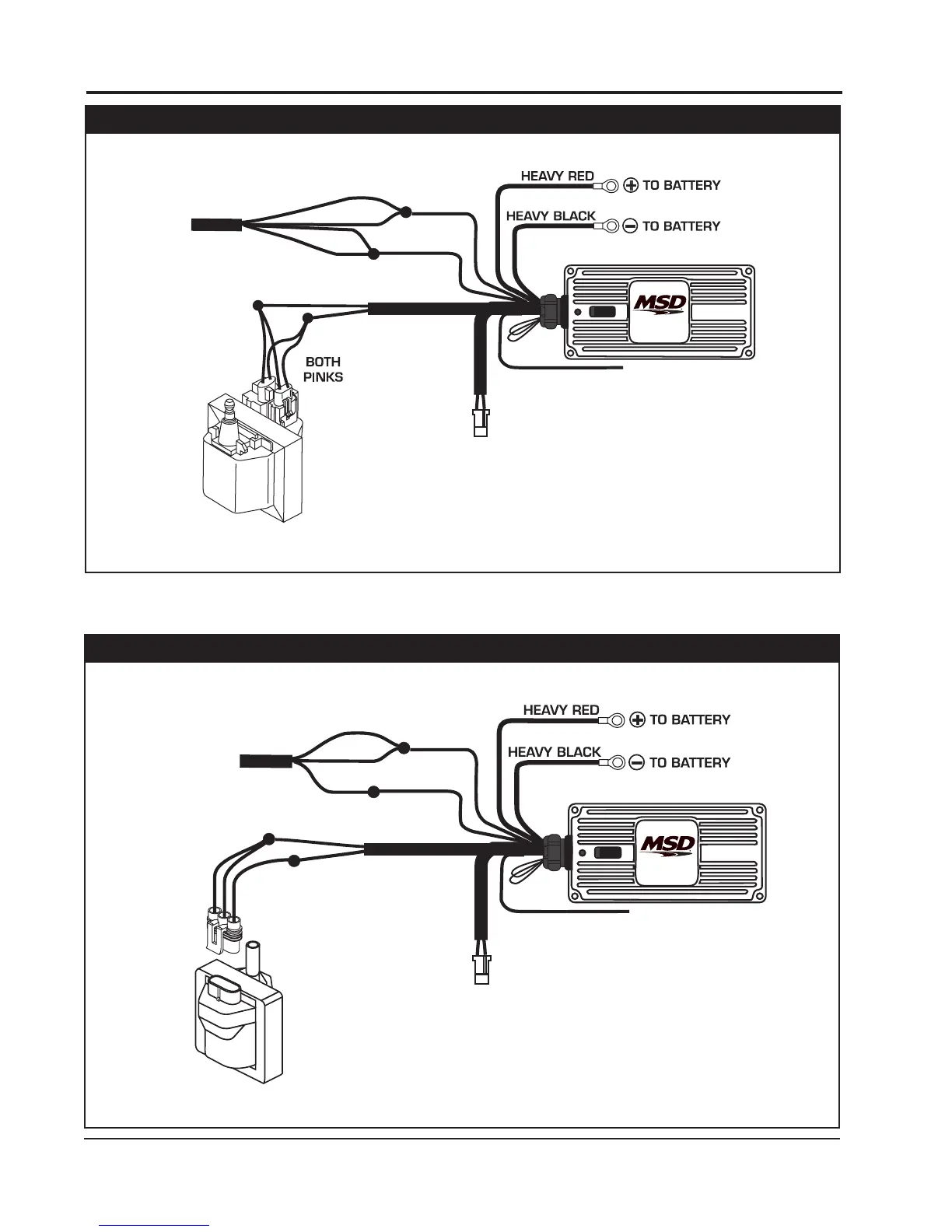 HEAVY RED
TO BATTERY
HEAVY BLACK
TO BATTERY
MSD
BOTH PINKS

HEAVY RED
TO BATTERY
HEAVY BLACK
TO BATTERY
MSD