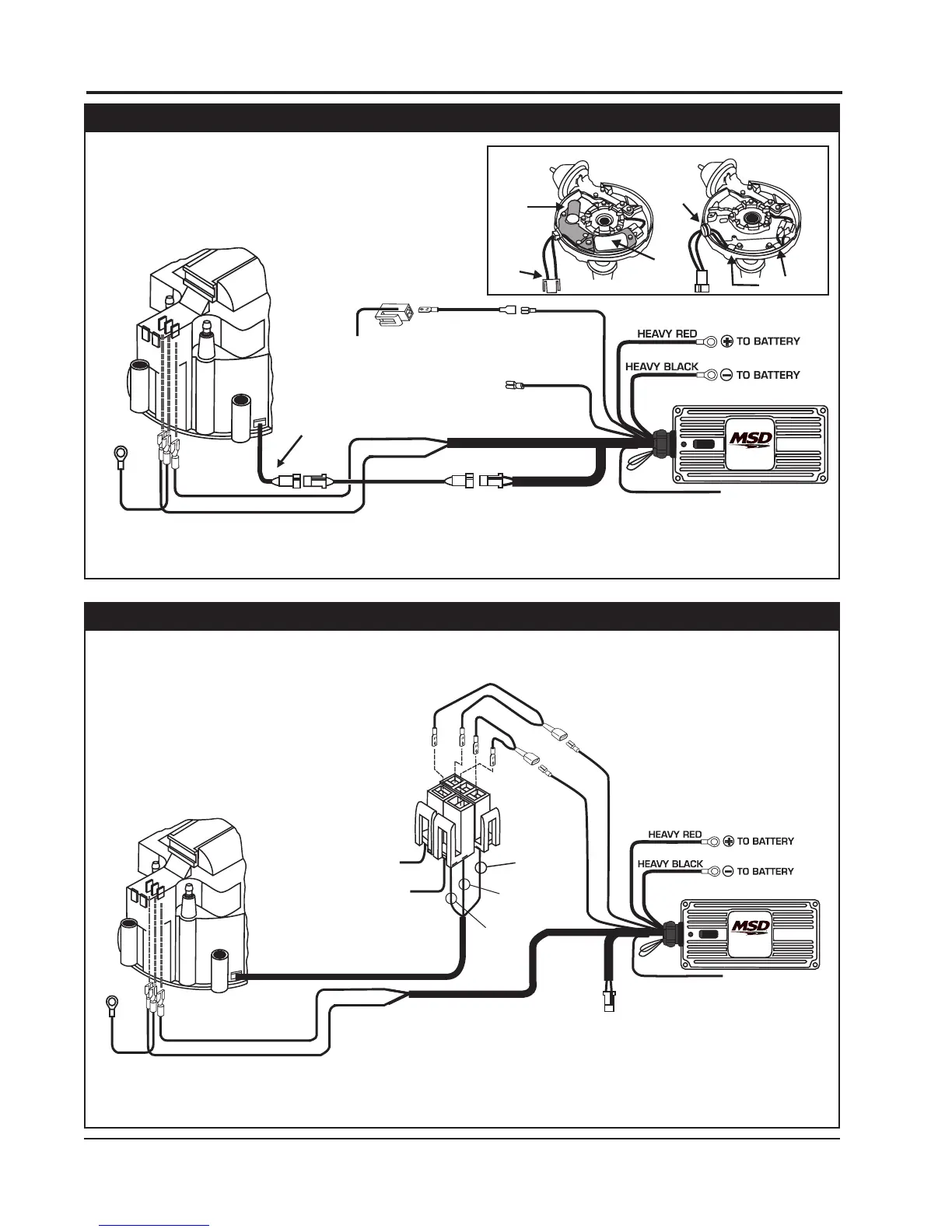 HEAVY RED
TO BATTERY
HEAVY BLACK
TO BATTERY
MSD

HEAVY RED
TO BATTERY
HEAVY BLACK
TO BATTERY
MSD