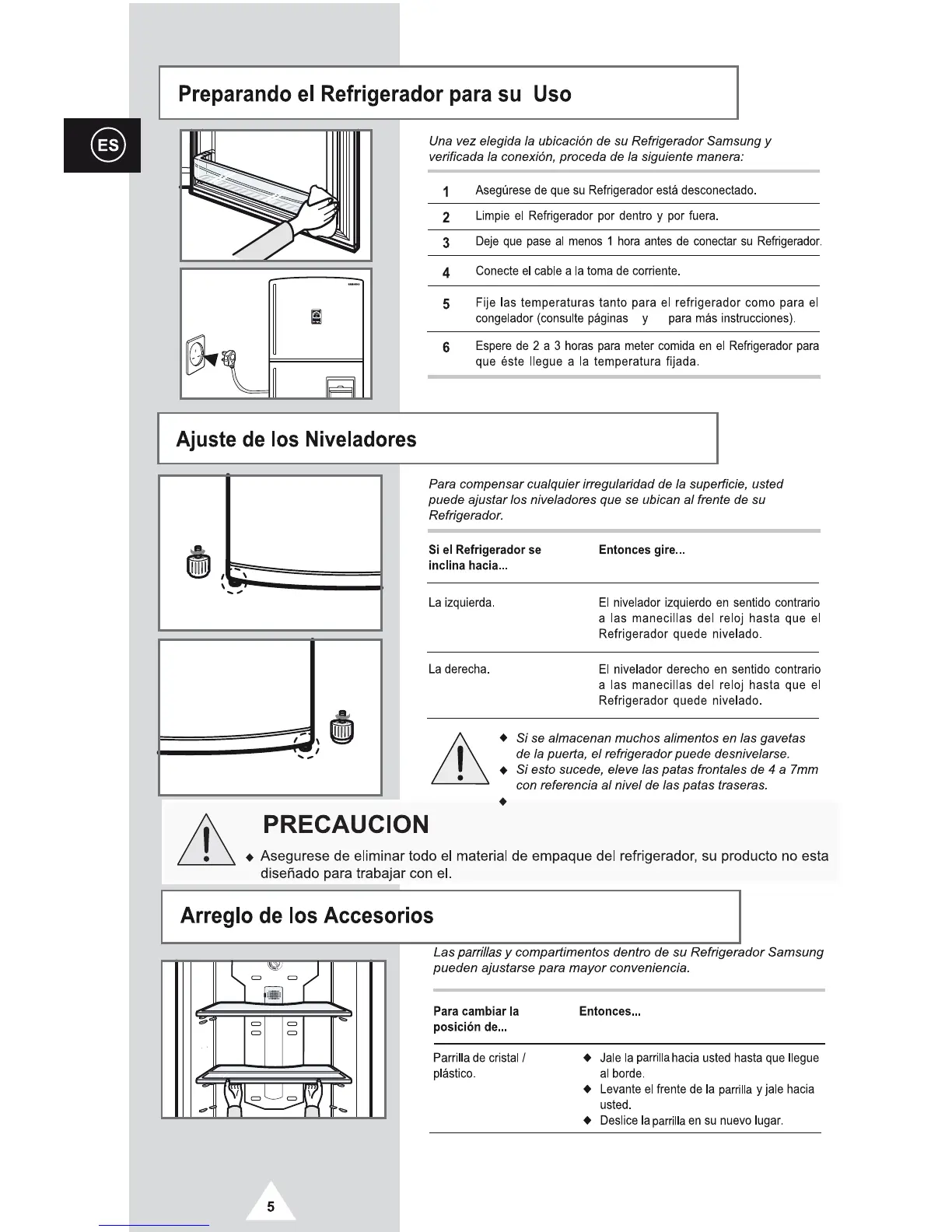 ES

Preparando el Refrigerador para su Uso

Una vez elegida la ubicación de su Refrigerador Samsung y verificada la conexión, proceda de la siguiente manera:

1 Asegúrese de que su Refrigerador está desconectado.
2 Limpie el Refrigerador por dentro y por fuera.
3 Deje que pase al menos 1 hora antes de conectar su Refrigerador.
4 Conecte el cable a la toma de corriente.
5 Fije las temperaturas tanto para el refrigerador como para el congelador (consulte páginas y para más instrucciones).
6 Espere de 2 a 3 horas para meter comida en el Refrigerador para que éste llegue a la temperatura fijada.

Ajuste de los Niveladores

Para compensar cualquier irregularidad de la superficie, usted puede ajustar los niveladores que se ubican al frente de su Refrigerador.

| Si el Refrigerador se inclina hacia... | Entonces gire... |
|---|---|
| La izquierda. | El nivelador izquierdo en sentido contrario a las manecillas del reloj hasta que el Refrigerador quede nivelado. |
| La derecha. | El nivelador derecho en sentido contrario a las manecillas del reloj hasta que el Refrigerador quede nivelado. |

◆ Si se almacenan muchos alimentos en las gavetas de la puerta, el refrigerador puede desnivelarse.
◆ Si esto sucede, eleve las patas frontales de 4 a 7mm con referencia al nivel de las patas traseras.
◆

PRECAUCION
◆ Asegurese de eliminar todo el material de empaque del refrigerador, su producto no esta diseñado para trabajar con el.

Arreglo de los Accesorios

Las parrillas y compartimentos dentro de su Refrigerador Samsung pueden ajustarse para mayor conveniencia.

| Para cambiar la posición de... | Entonces... |
|---|---|
| Parrilla de cristal / plástico. | ◆ Jale la parrilla hacia usted hasta que llegue al borde. ◆ Levante el frente de la parrilla y jale hacia usted. ◆ Deslice la parrilla en su nuevo lugar. |

5