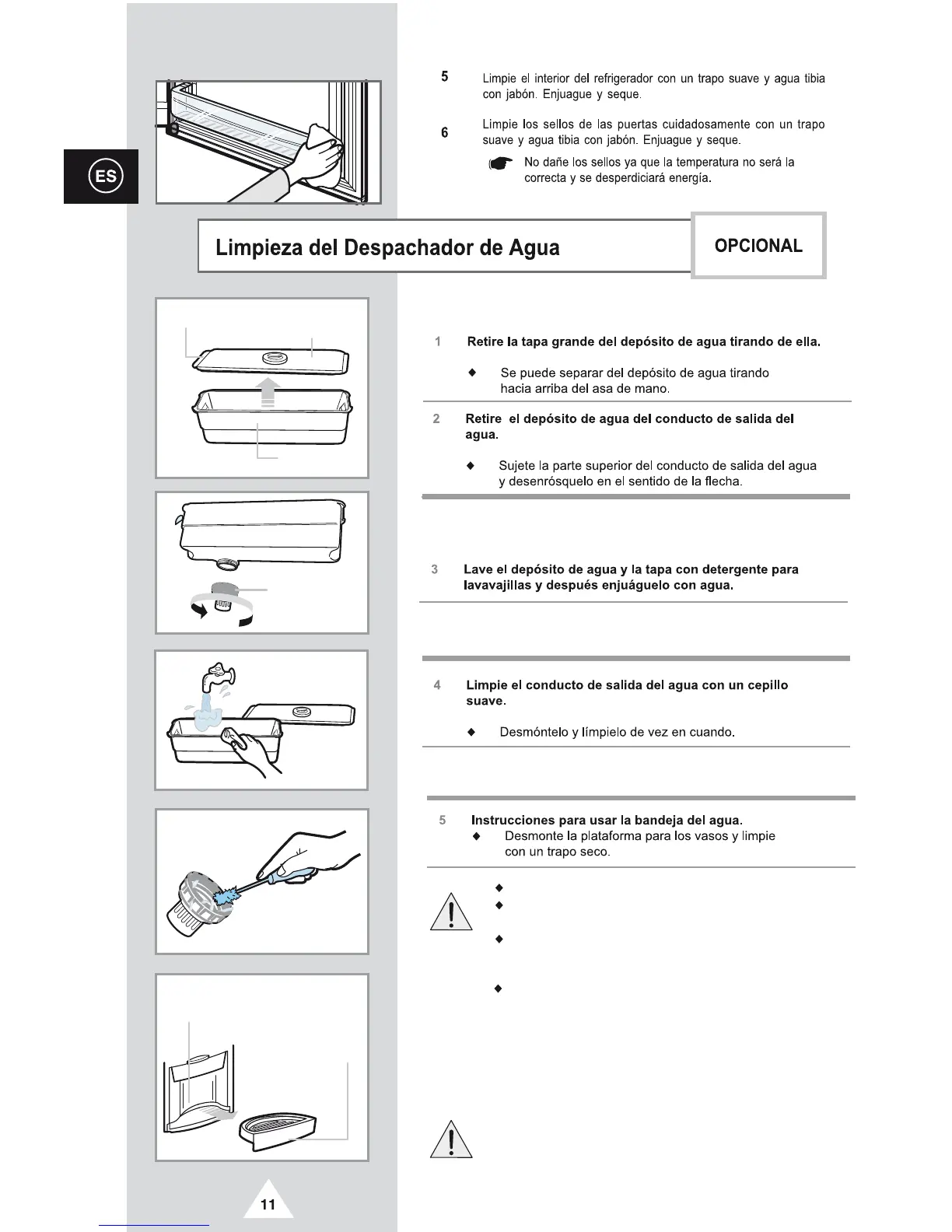 ES

5 Limpie el interior del refrigerador con un trapo suave y agua tibia con jabón. Enjuague y seque.

6 Limpie los sellos de las puertas cuidadosamente con un trapo suave y agua tibia con jabón. Enjuague y seque.

No dañe los sellos ya que la temperatura no será la correcta y se desperdiciará energía.

Limpieza del Despachador de Agua

OPCIONAL

1 Retire la tapa grande del depósito de agua tirando de ella.

◆ Se puede separar del depósito de agua tirando hacia arriba del asa de mano.

2 Retire el depósito de agua del conducto de salida del agua.

◆ Sujete la parte superior del conducto de salida del agua y desenrósquelo en el sentido de la flecha.

3 Lave el depósito de agua y la tapa con detergente para lavavajillas y después enjuáguelo con agua.

4 Limpie el conducto de salida del agua con un cepillo suave.

◆ Desmóntelo y límpielo de vez en cuando.

5 Instrucciones para usar la bandeja del agua.

◆ Desmonte la plataforma para los vasos y limpie con un trapo seco.

◆
◆
◆
◆

11