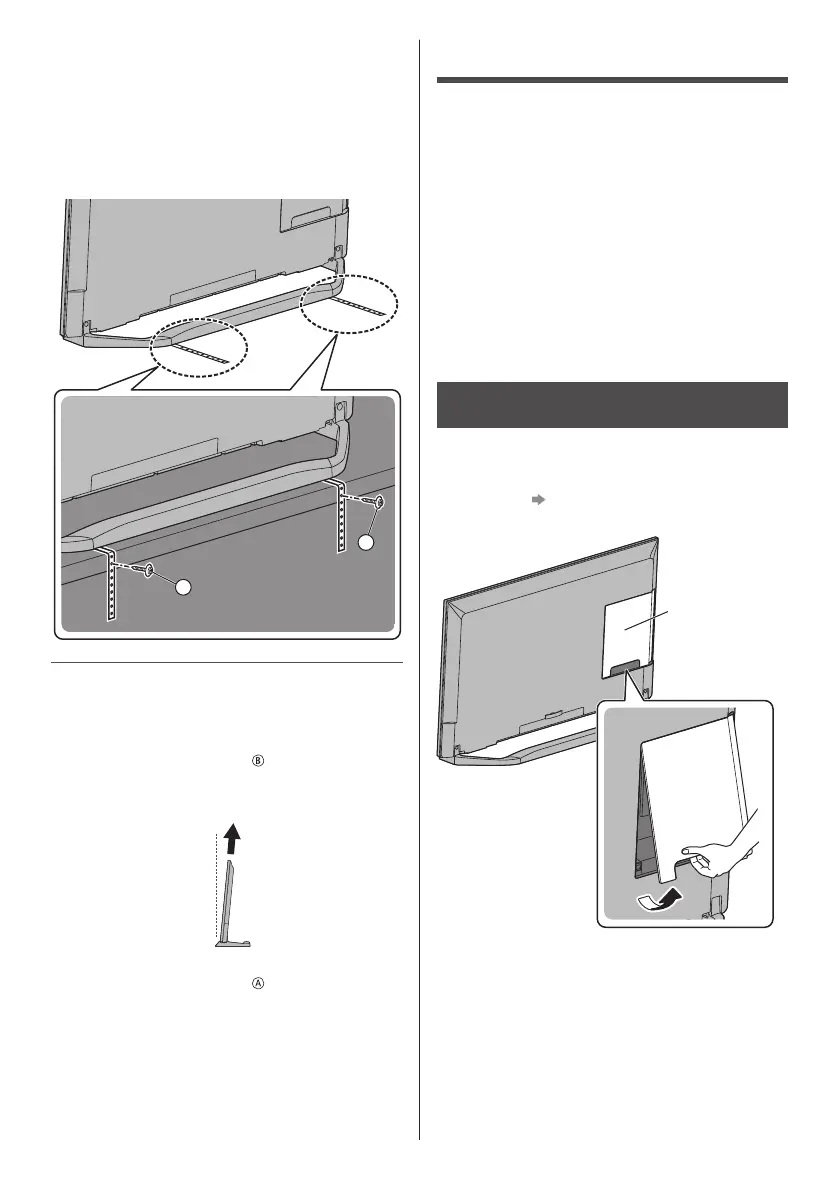 Ⓑ

Ⓐ