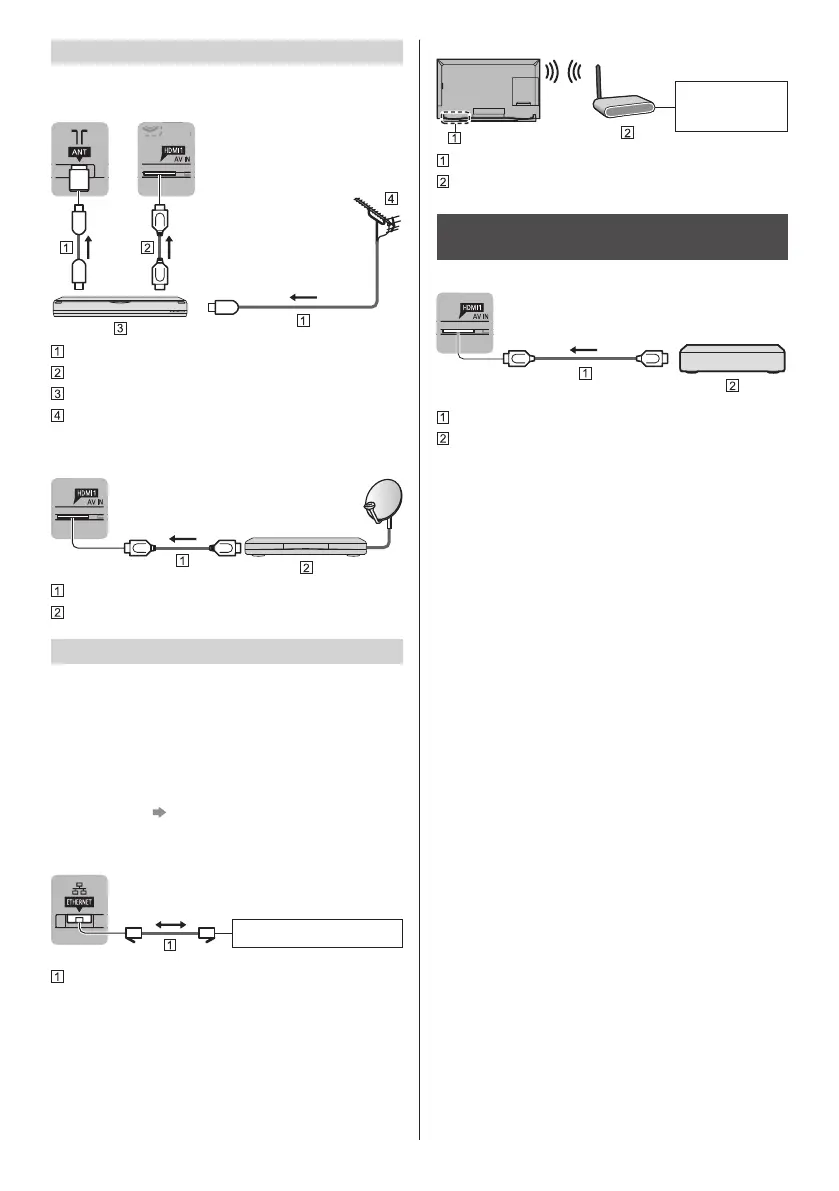 ANT

HDMI1 AV IN

1

2

3

4

1

1

2

3

4

HDMI1 AV IN

1

2

1

2

ETHERNET

1

1

1

2

1

2

HDMI1 AV IN

1

2

1

2