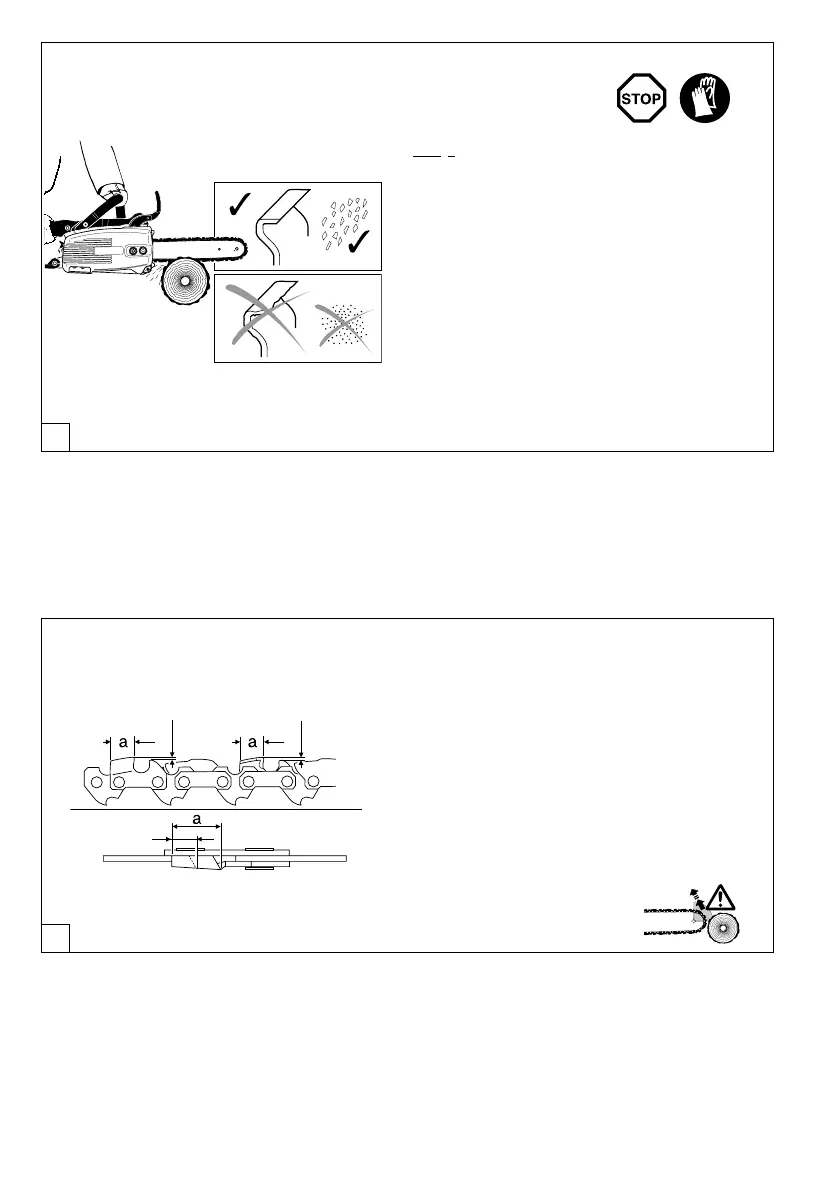 STOP

a

a

a