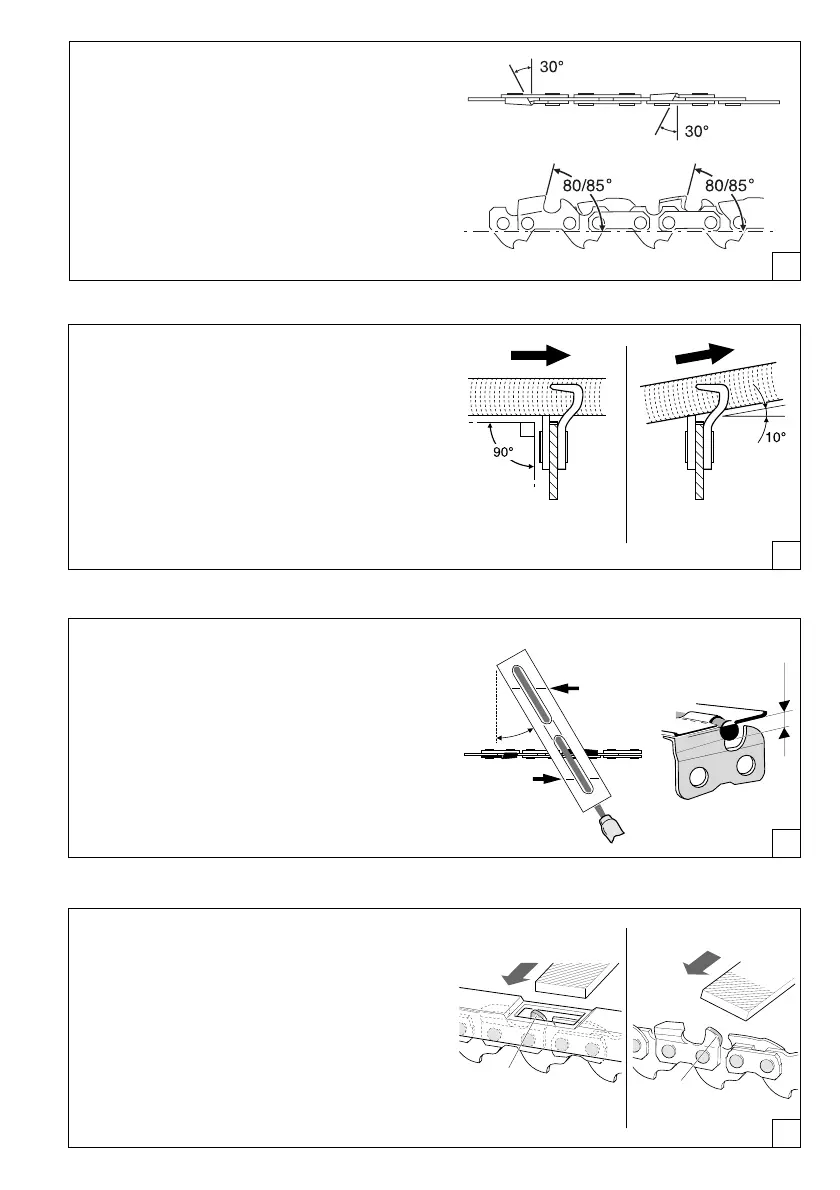 30°
30°
80/85°
80/85°

90°
10°