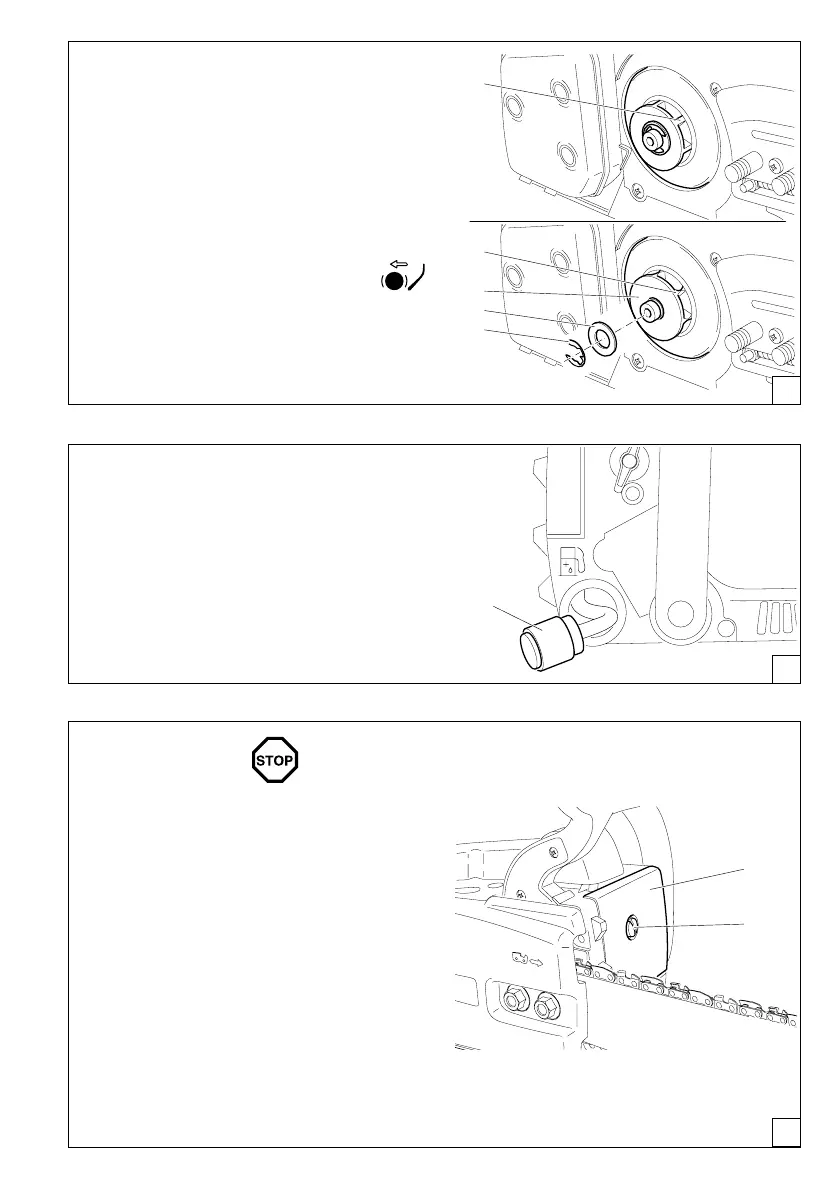 STOP