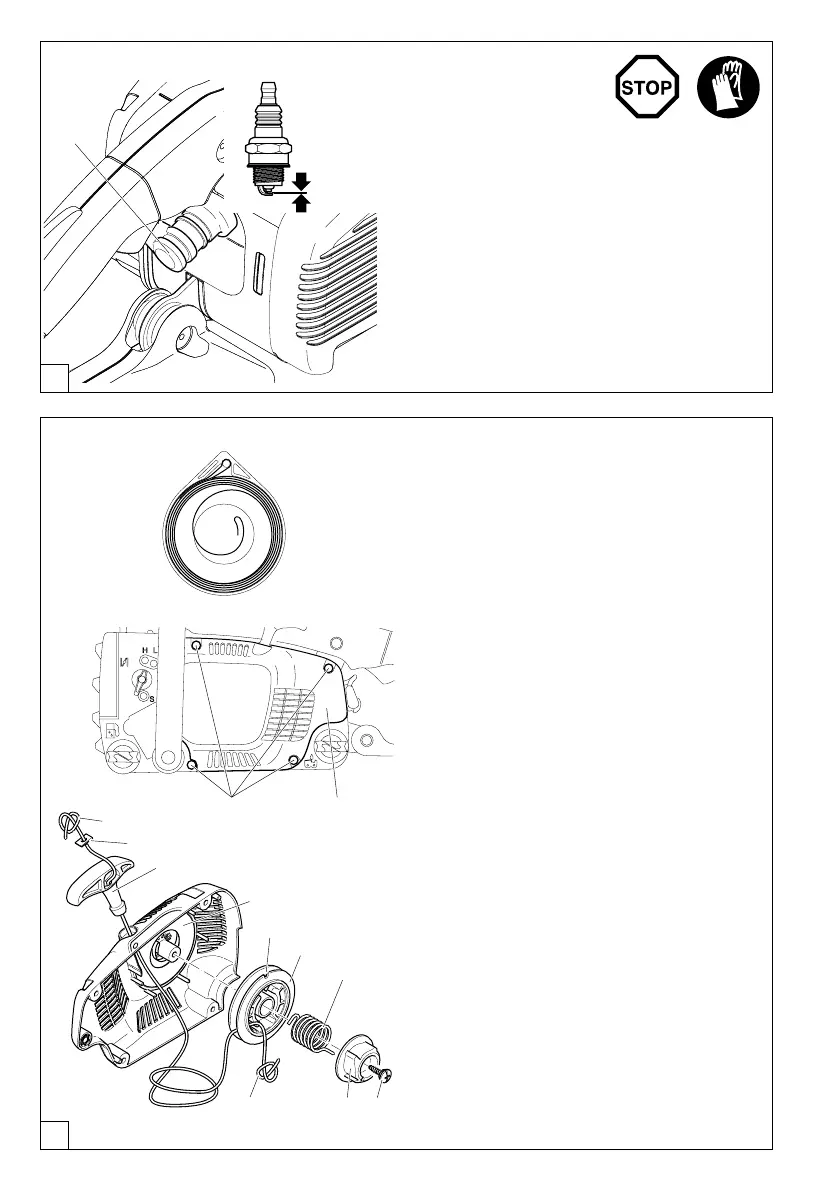 STOP

H L

S