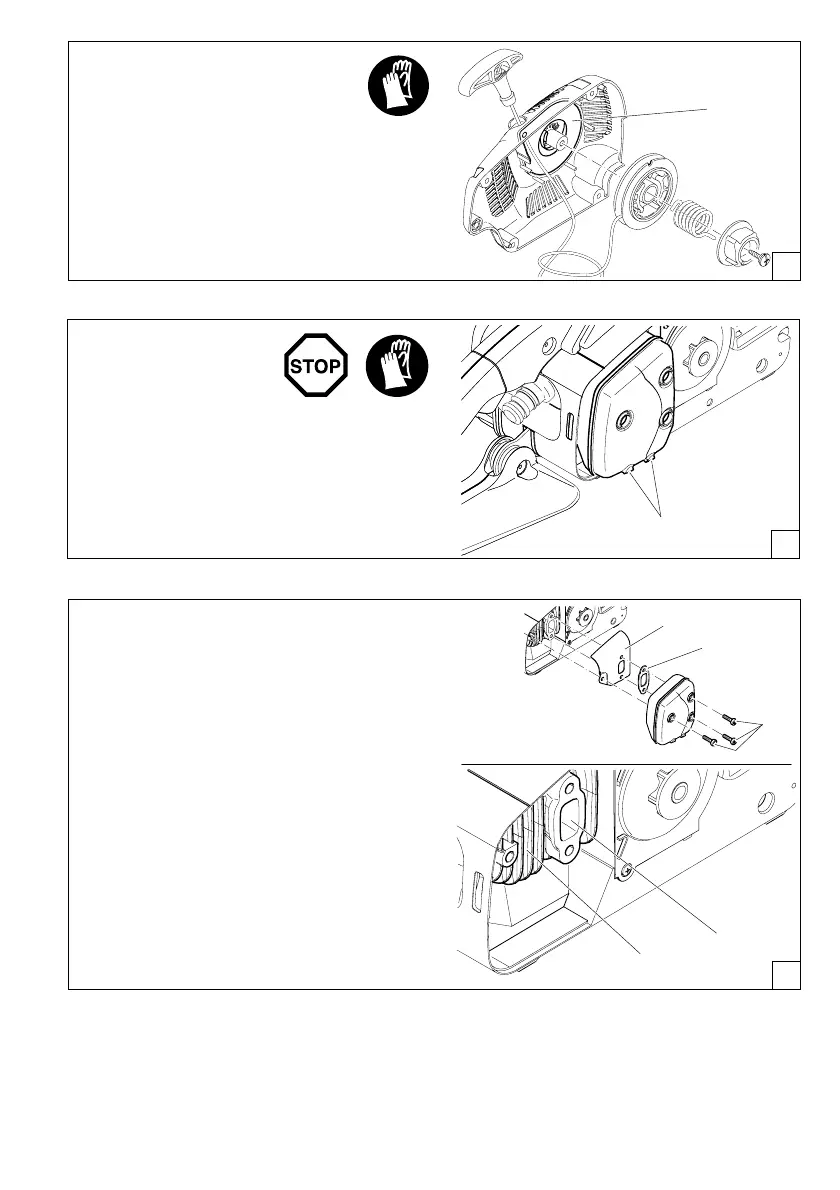 STOP