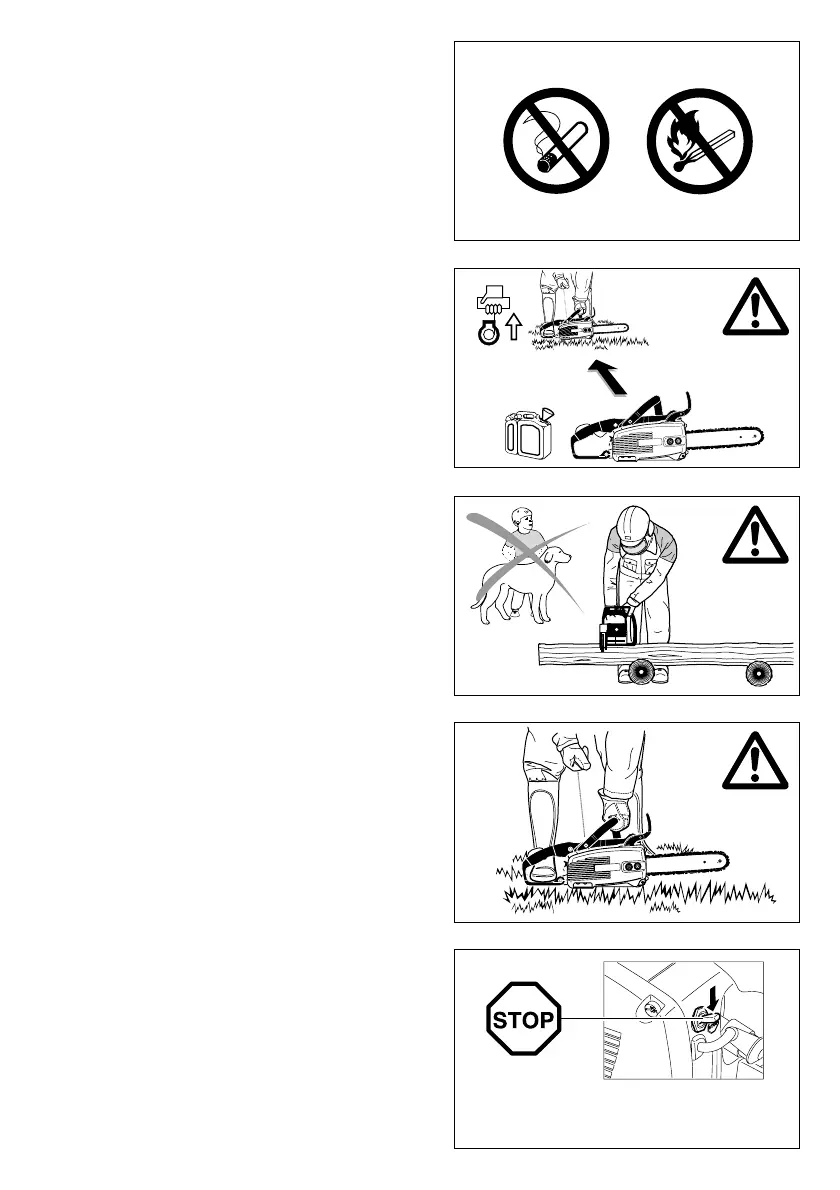 STOP