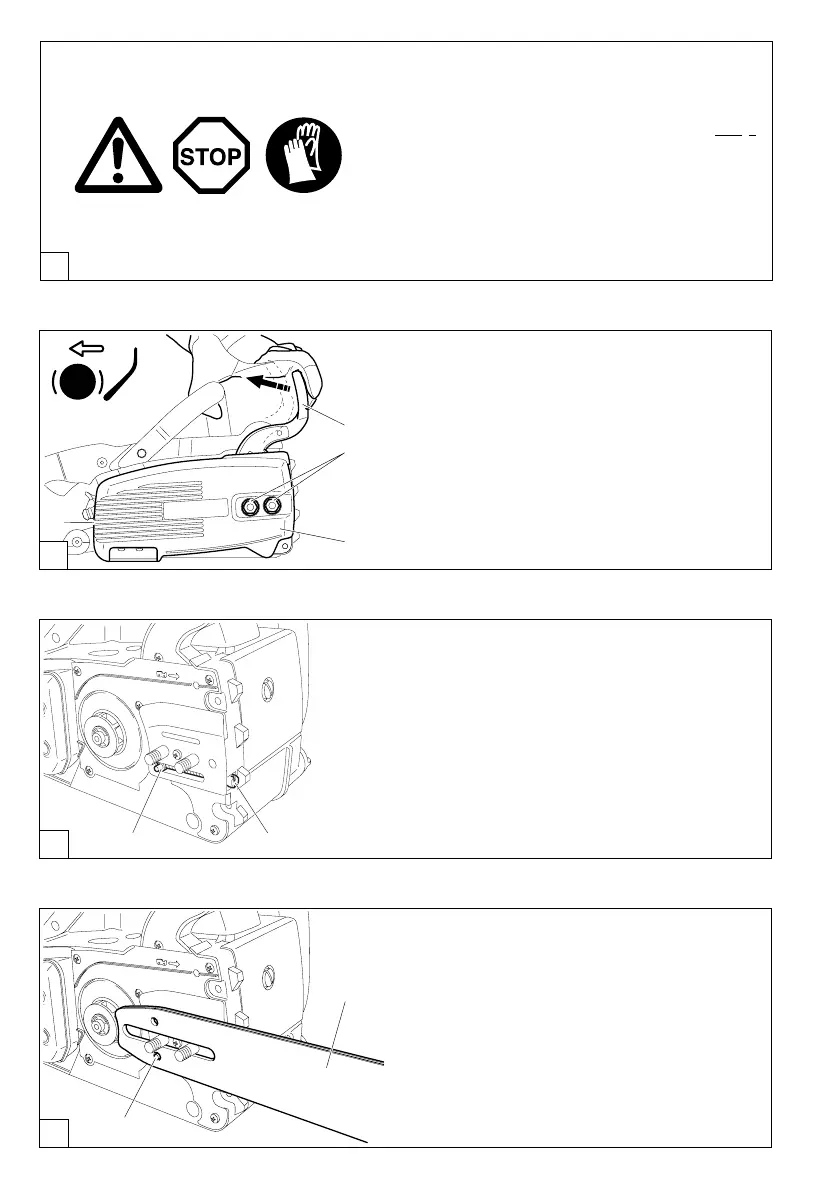 STOP