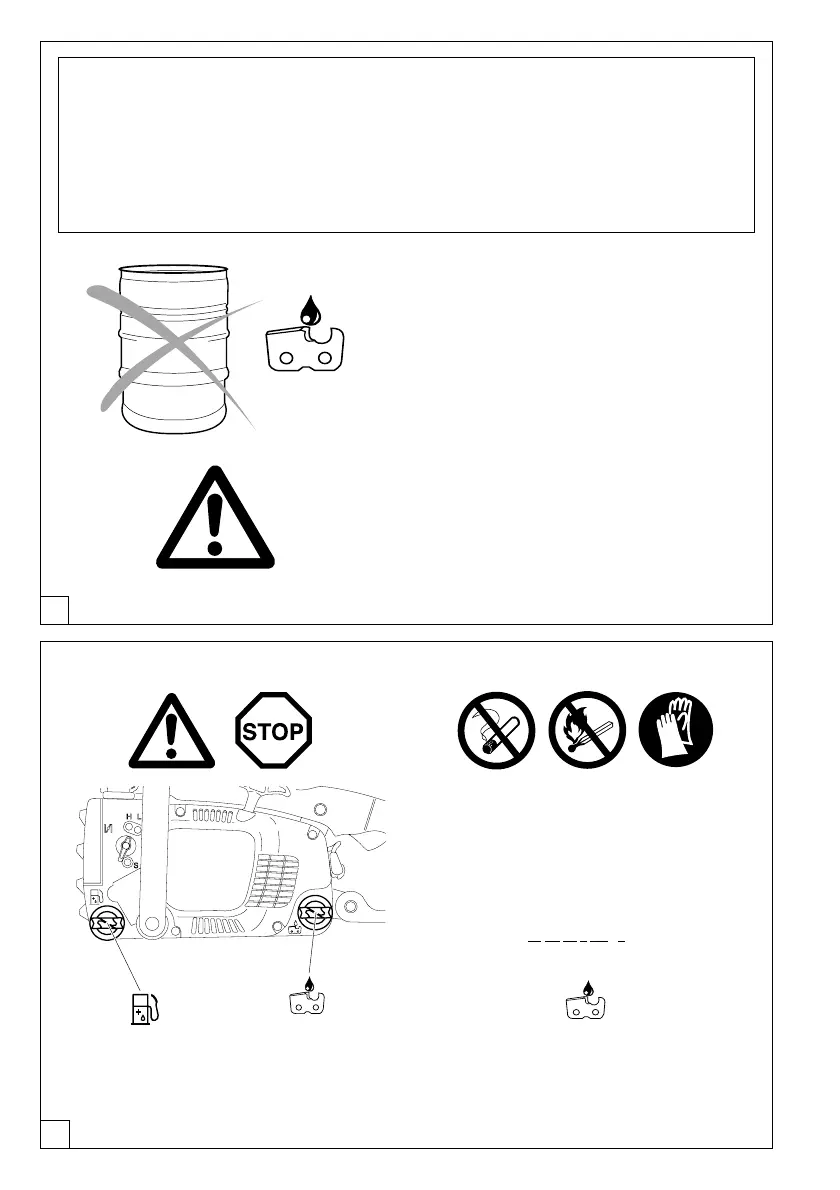 STOP

H L
S