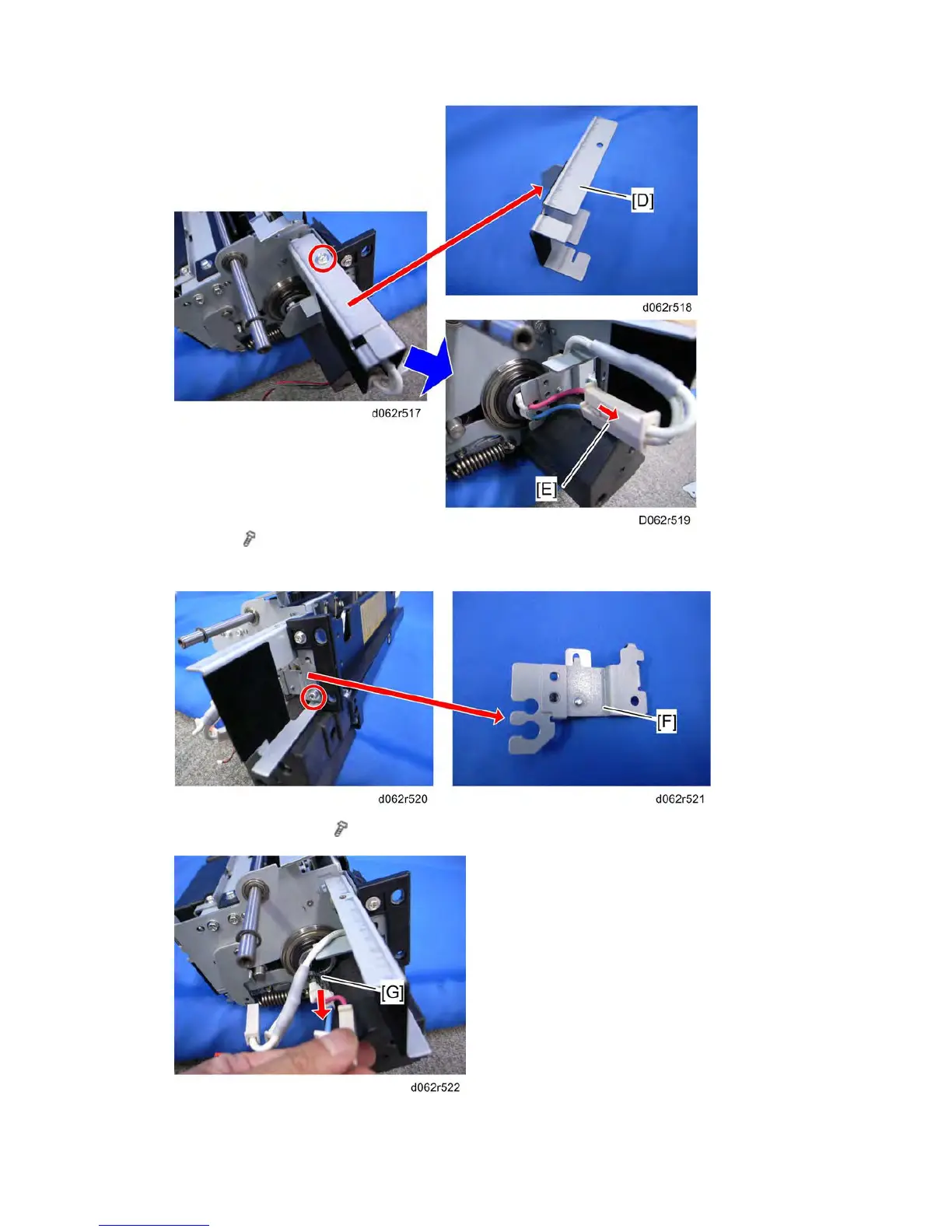 [D]

d062r518

d062r517

[E]

D062r519

[F]

d062r520

d062r521

[G]

d062r522