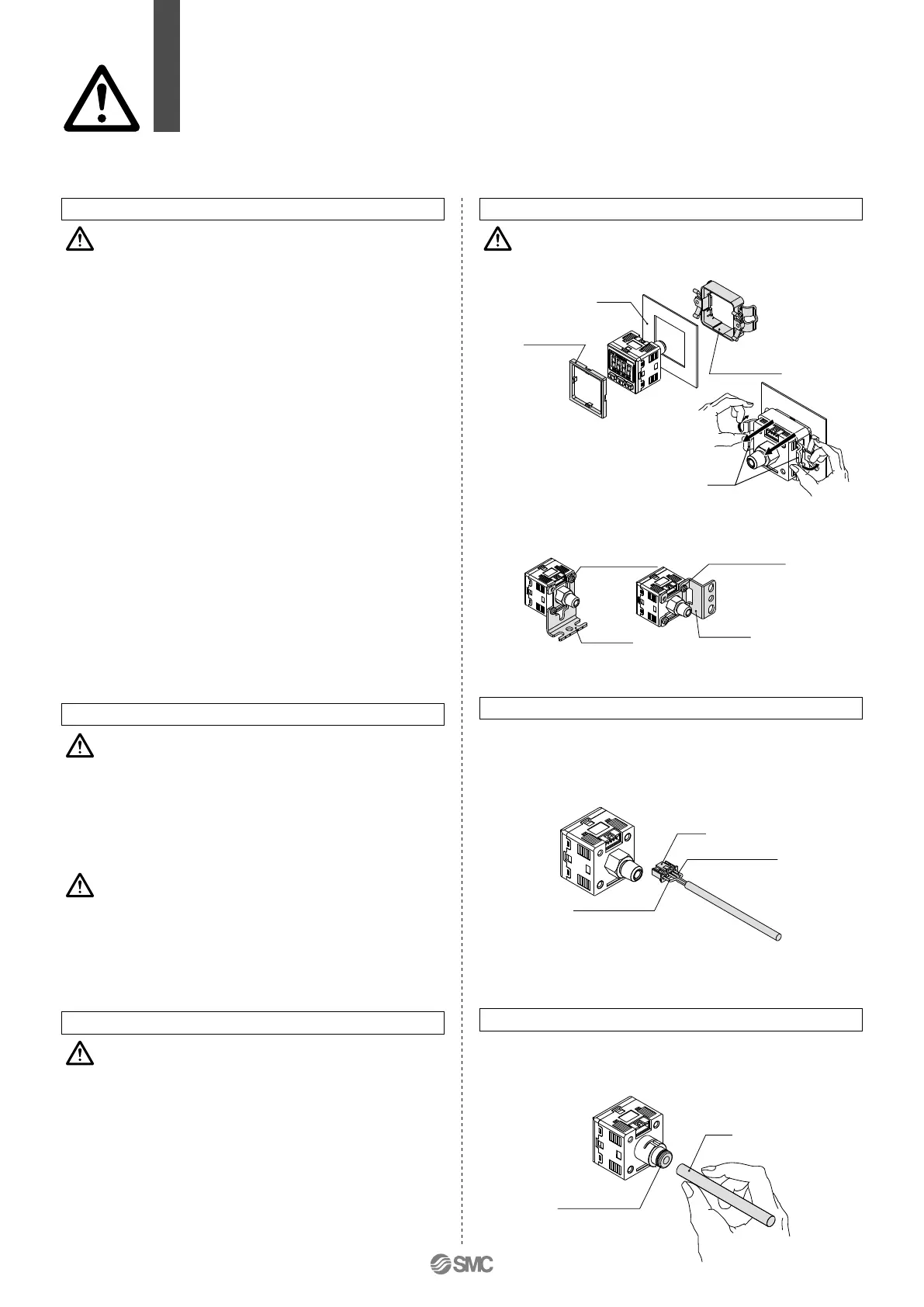 SMC