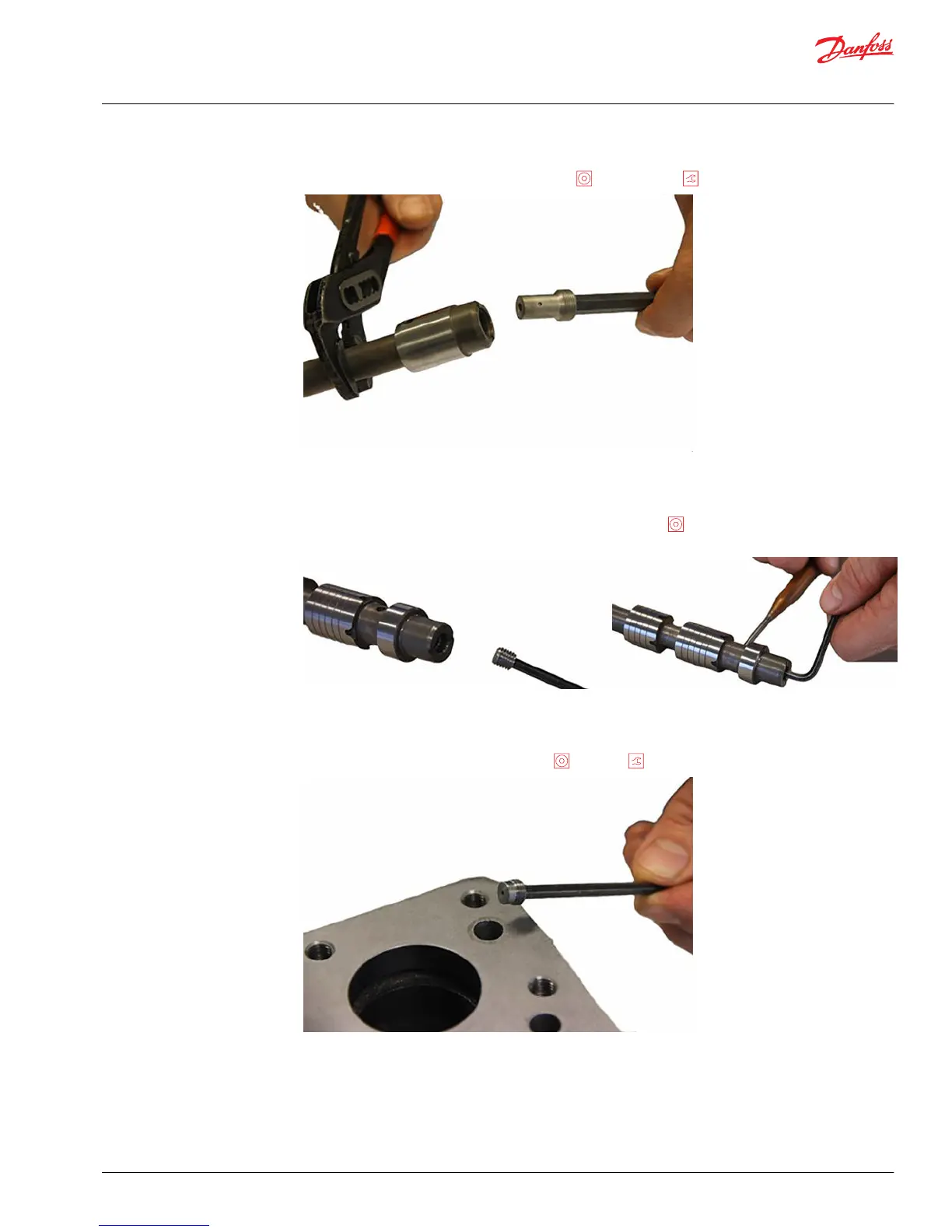 Danfoss